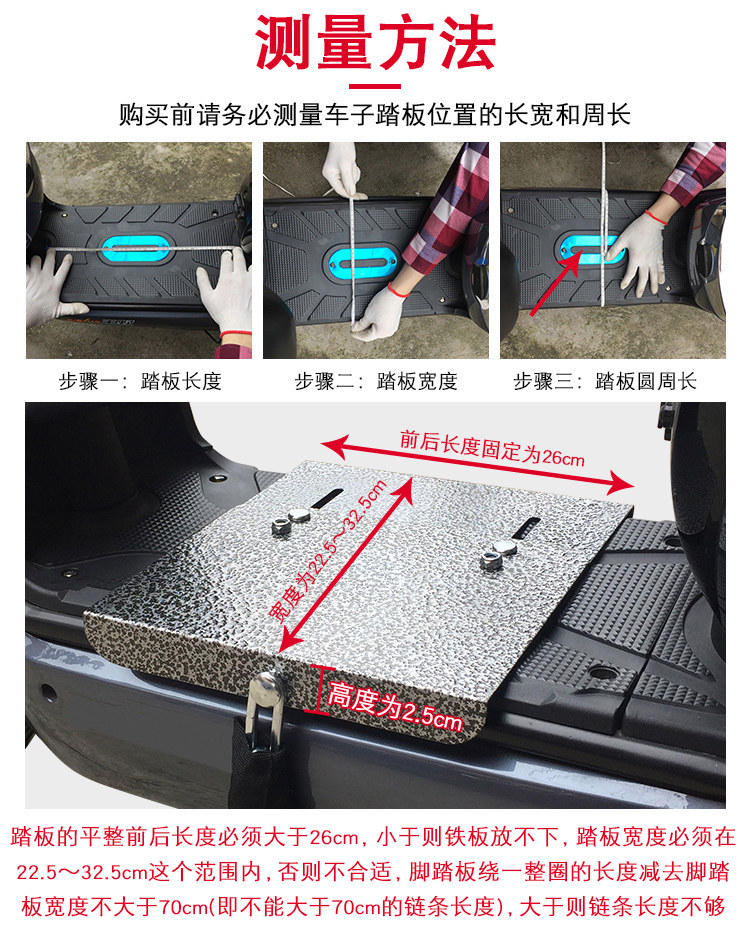 测量方法

购买前请务必测量车子踏板位置的长宽和周长

步骤一：踏板长度

步骤二：踏板宽度

步骤三：踏板圆周长

前后长度固定为26cm

宽度为22.5～32.5cm

高度为2.5cm

踏板的平整前后长度必须大于26cm，小于则铁板放不下，踏板宽度必须在22.5～32.5cm这个范围内，否则不合适，脚踏板绕一整圈的长度减去脚踏板宽度不大于70cm(即不能大于70cm的链条长度)，大于则链条长度不够