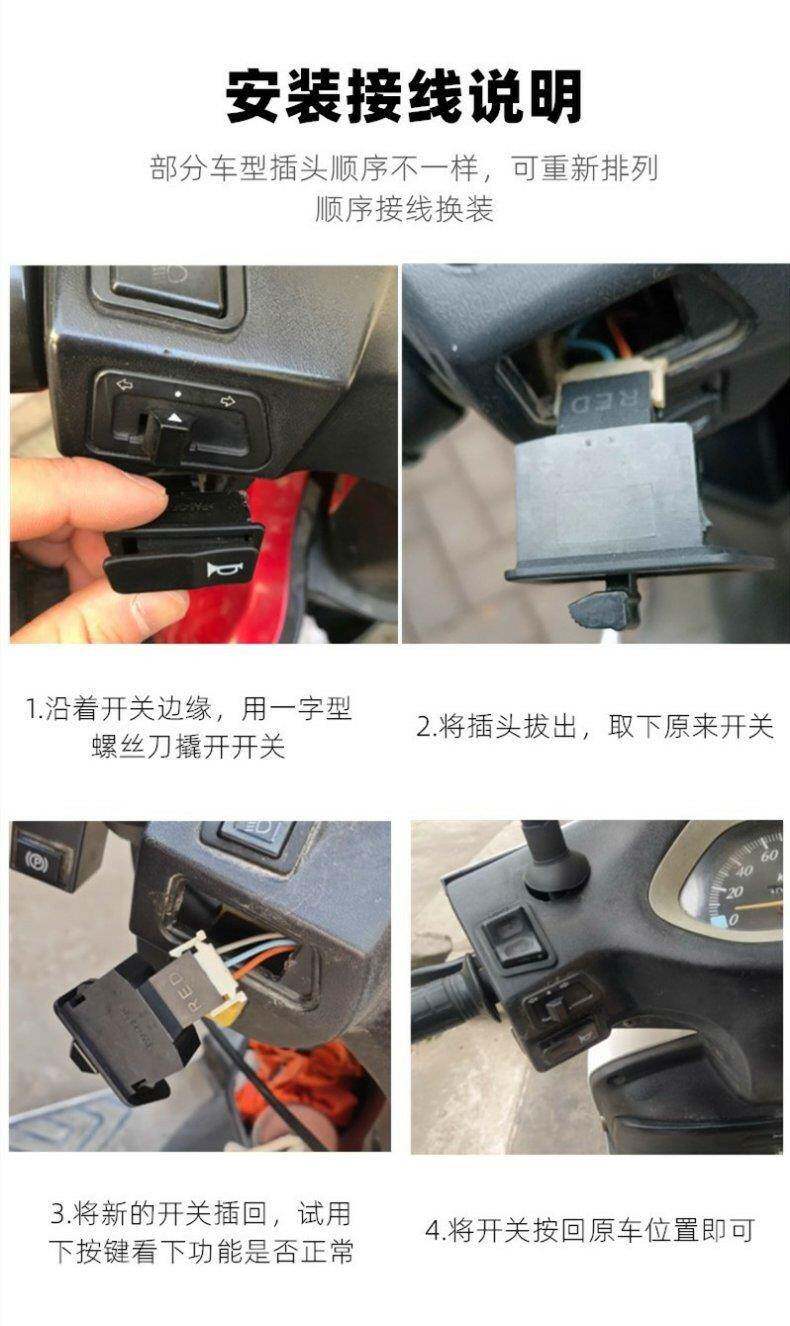 安装接线说明

部分车型插头顺序不一样，可重新排列顺序接线换装

RED

1.沿着开关边缘，用一字型螺丝刀撬开开关

2.将插头拔出，取下原来开关

RED

60
40
20
0

3.将新的开关插回，试用下按键看下功能是否正常

4.将开关按回原车位置即可