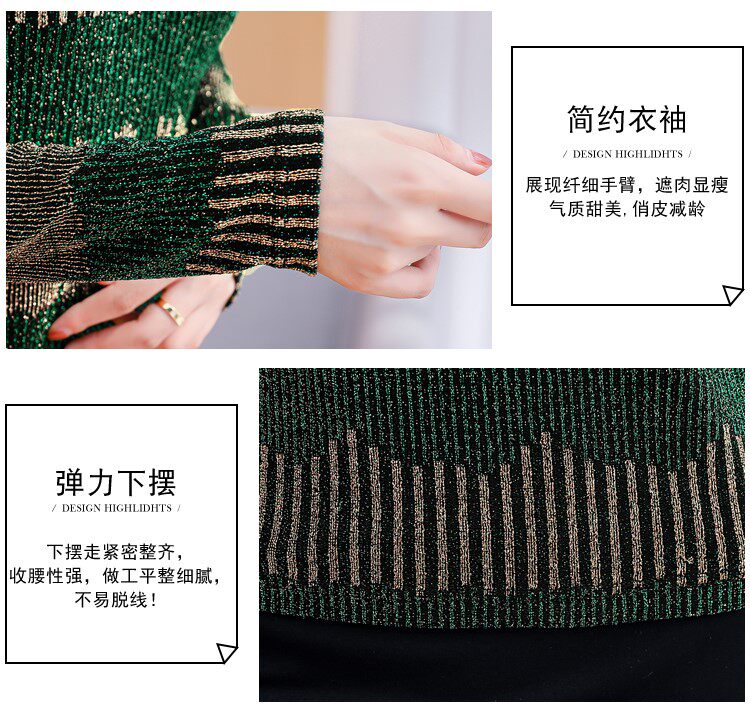 简约衣袖

/ DESIGN HIGHLIDHTS /

展现纤细手臂，遮肉显瘦
气质甜美, 俏皮减龄

弹力下摆

/ DESIGN HIGHLIDHTS /

下摆走紧密整齐，
收腰性强，做工平整细腻，
不易脱线！