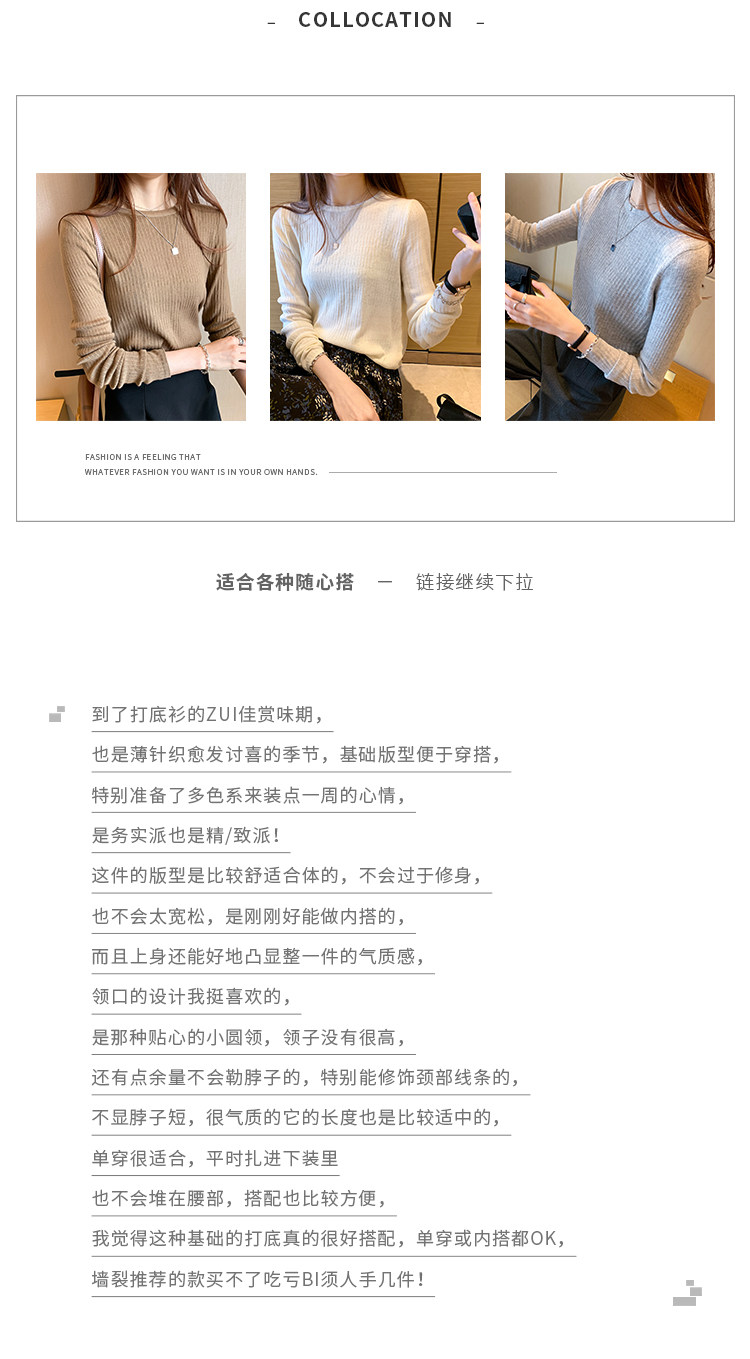 - COLLOCATION -

FASHION IS A FEELING THAT
WHATEVER FASHION YOU WANT IS IN YOUR OWN HANDS.

适合各种随心搭 — 链接继续下拉

到了打底衫的ZUI佳赏味期，
也是薄针织愈发讨喜的季节，基础版型便于穿搭，
特别准备了多色系来装点一周的心情，
是务实派也是精/致派！
这件的版型是比较舒适合体的，不会过于修身，
也不会太宽松，是刚刚好能做内搭的，
而且上身还能好地凸显整一件的气质感，
领口的设计我挺喜欢的，
是那种贴心的小圆领，领子没有很高，
还有点余量不会勒脖子的，特别能修饰颈部线条的，
不显脖子短，很气质的它的长度也是比较适中的，
单穿很适合，平时扎进下装里
也不会堆在腰部，搭配也比较方便，
我觉得这种基础的打底真的很好搭配，单穿或内搭都OK，
墙裂推荐的款买不了吃亏BI须人手几件！