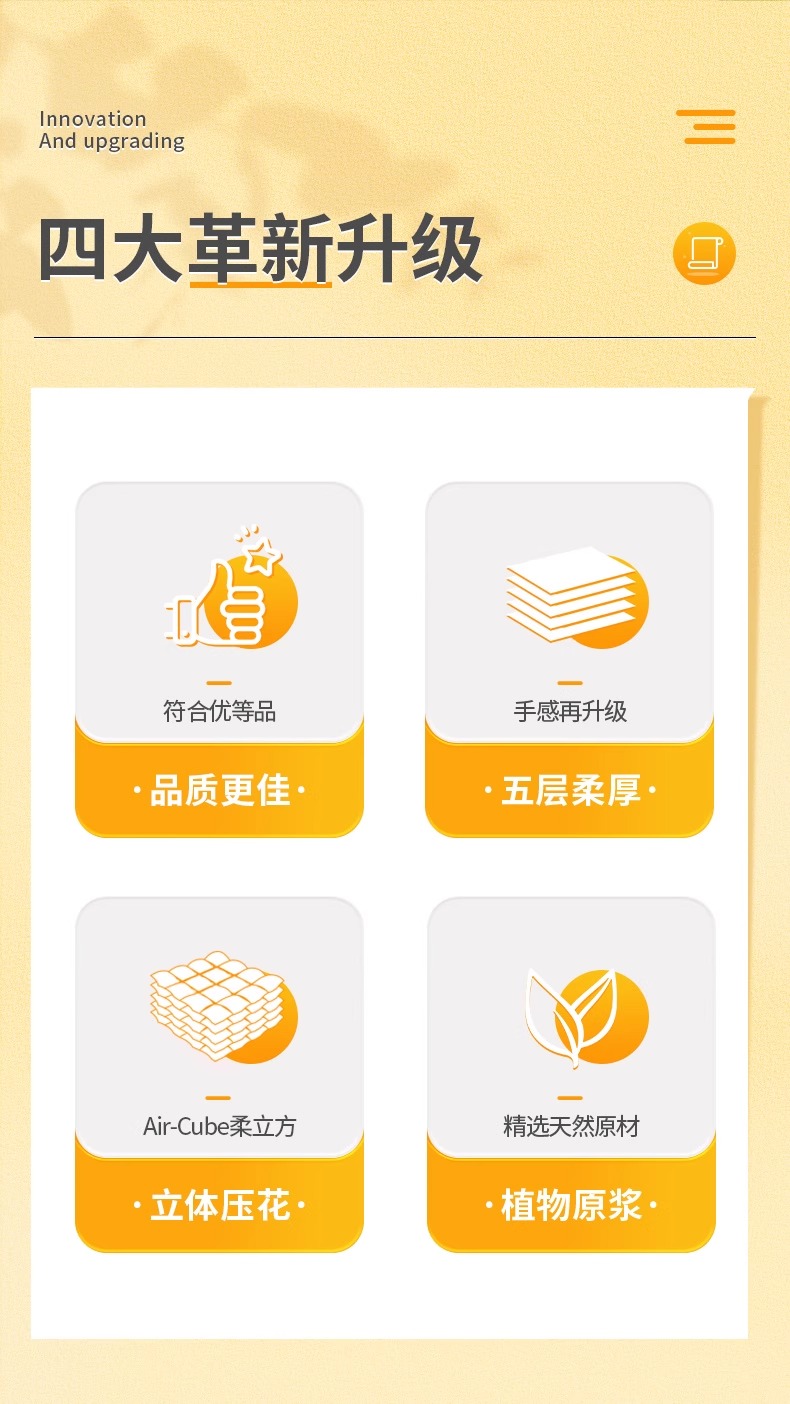 Innovation
And upgrading

四大革新升级

符合优等品

·品质更佳·

手感再升级

·五层柔厚·

Air-Cube柔立方

·立体压花·

精选天然原材

·植物原浆·