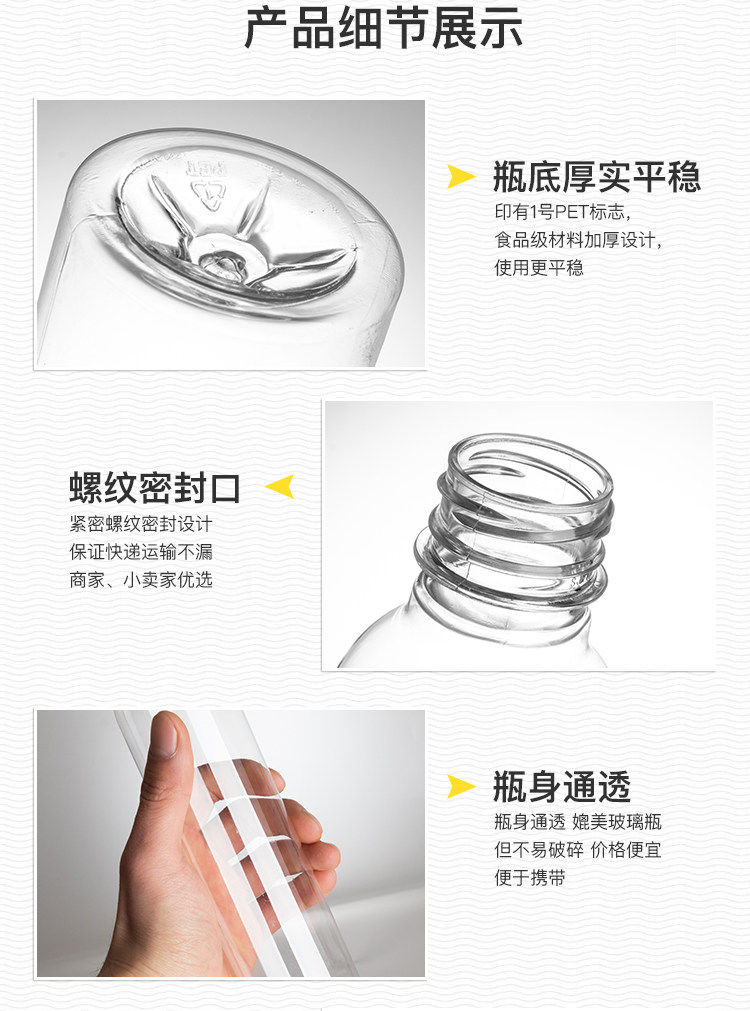 产品细节展示

瓶底厚实平稳
印有1号PET标志，
食品级材料加厚设计，
使用更平稳

螺纹密封口
紧密螺纹密封设计
保证快递运输不漏
商家、小卖家优选

瓶身通透
瓶身通透 媲美玻璃瓶
但不易破碎 价格便宜
便于携带