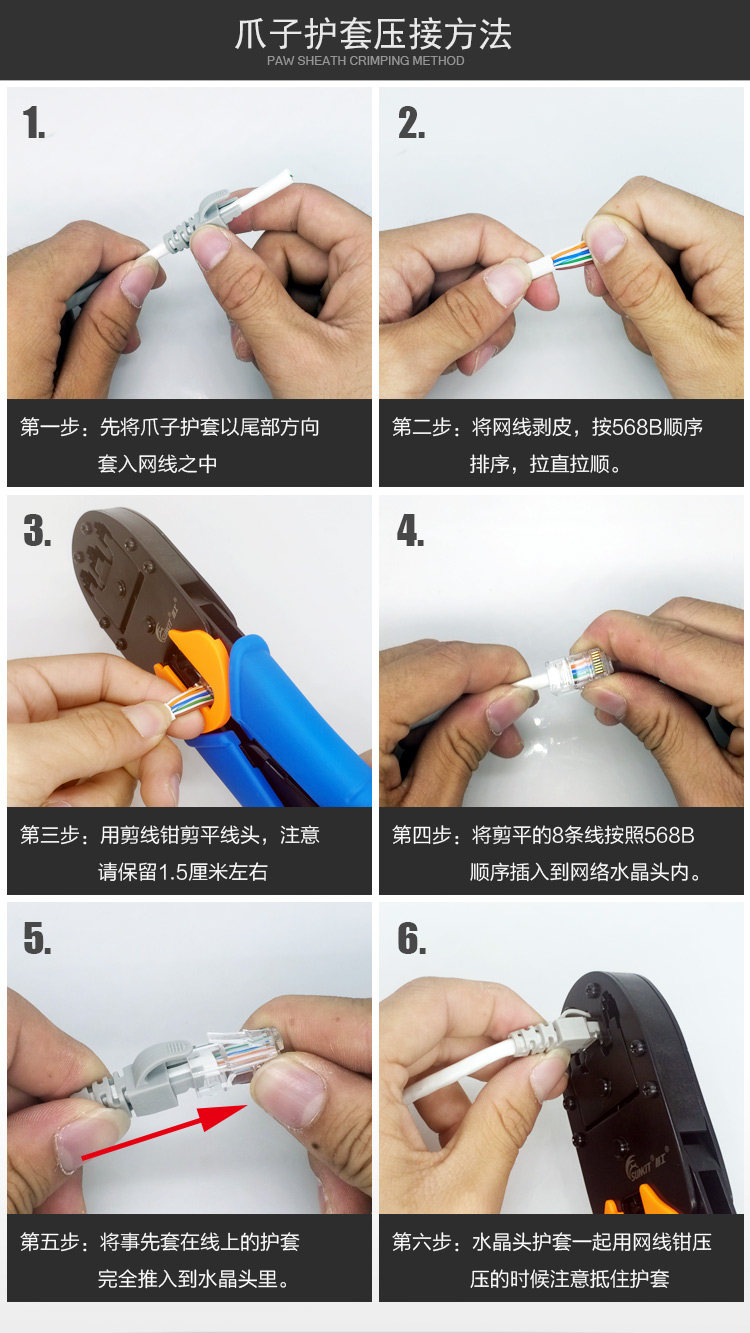 爪子护套压接方法
PAW SHEATH CRIMPING METHOD

1.

第一步：先将爪子护套以尾部方向套入网线之中

2.

第二步：将网线剥皮，按568B顺序排序，拉直拉顺。

3.

第三步：用剪线钳剪平线头，注意请保留1.5厘米左右

4.

第四步：将剪平的8条线按照568B顺序插入到网络水晶头内。

5.

第五步：将事先套在线上的护套完全推入到水晶头里。

6.

第六步：水晶头护套一起用网线钳压压的时候注意抵住护套