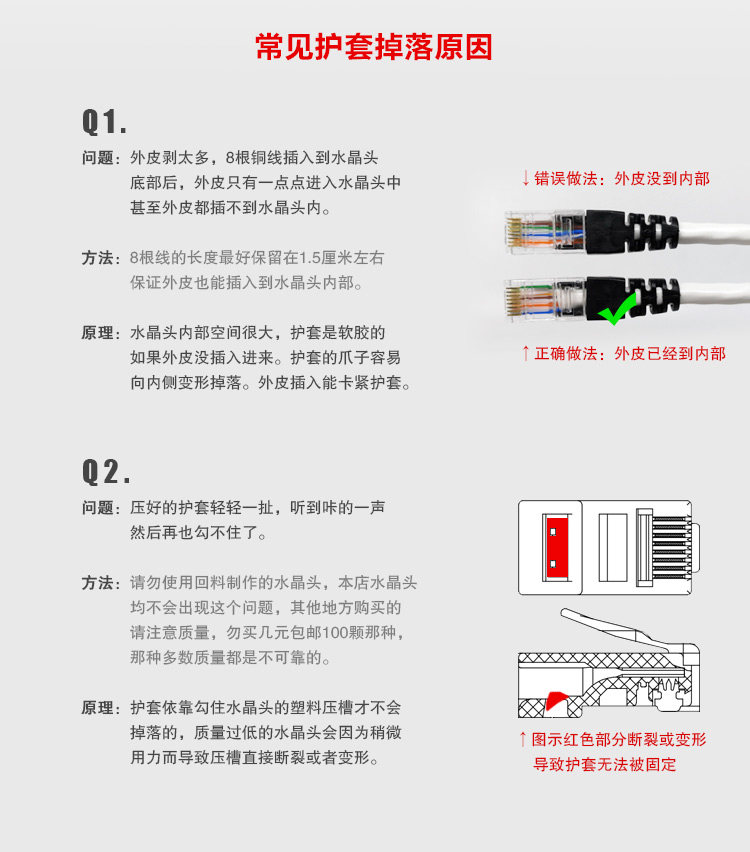 常见护套掉落原因

Q1.

问题：外皮剥太多，8根铜线插入到水晶头底部后，外皮只有一点点进入水晶头中甚至外皮都插不到水晶头内。

方法：8根线的长度最好保留在1.5厘米左右保证外皮也能插入到水晶头内部。

原理：水晶头内部空间很大，护套是软胶的如果外皮没插入进来。护套的爪子容易向内侧变形掉落。外皮插入能卡紧护套。

↓错误做法：外皮没到内部

↑正确做法：外皮已经到内部

Q2.

问题：压好的护套轻轻一扯，听到咔的一声然后再也勾不住了。

方法：请勿使用回料制作的水晶头，本店水晶头均不会出现这个问题，其他地方购买的请注意质量，勿买几元包邮100颗那种，那种多数质量都是不可靠的。

原理：护套依靠勾住水晶头的塑料压槽才不会掉落的，质量过低的水晶头会因为稍微用力而导致压槽直接断裂或者变形。

↑图示红色部分断裂或变形导致护套无法被固定