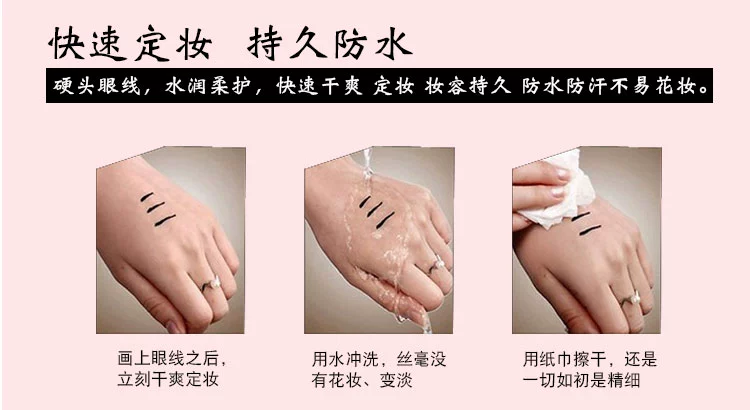 快速定妆 持久防水

硬头眼线，水润柔护，快速干爽 定妆 妆容持久 防水防汗不易花妆。

画上眼线之后，立刻干爽定妆

用水冲洗，丝毫没有花妆、变淡

用纸巾擦干，还是一切如初是精细