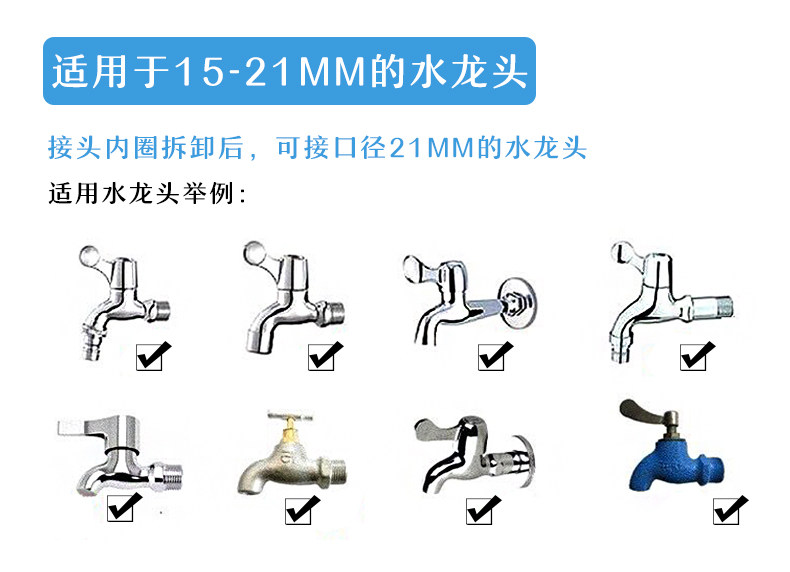 适用于15-21MM的水龙头

接头内圈拆卸后，可接口径21MM的水龙头

适用水龙头举例：