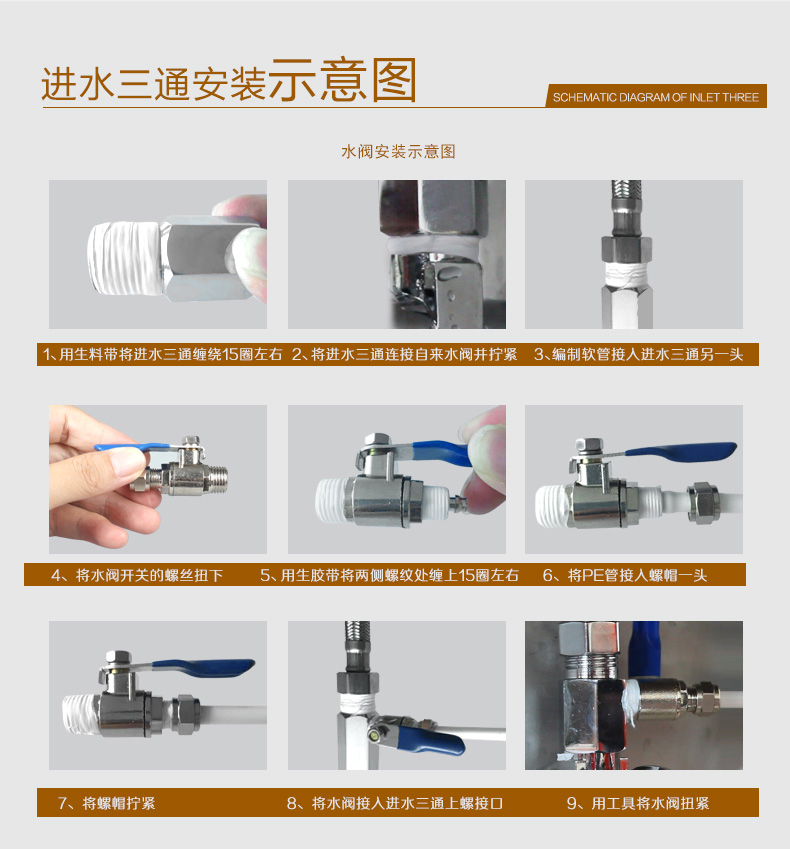 进水三通安装示意图

SCHEMATIC DIAGRAM OF INLET THREE

水阀安装示意图

1、用生料带将进水三通缠绕15圈左右

2、将进水三通连接自来水阀并拧紧

3、编制软管接入进水三通另一头

4、将水阀开关的螺丝扭下

5、用生胶带将两侧螺纹处缠上15圈左右

6、将PE管接入螺帽一头

7、将螺帽拧紧

8、将水阀接入进水三通上螺接口

9、用工具将水阀扭紧