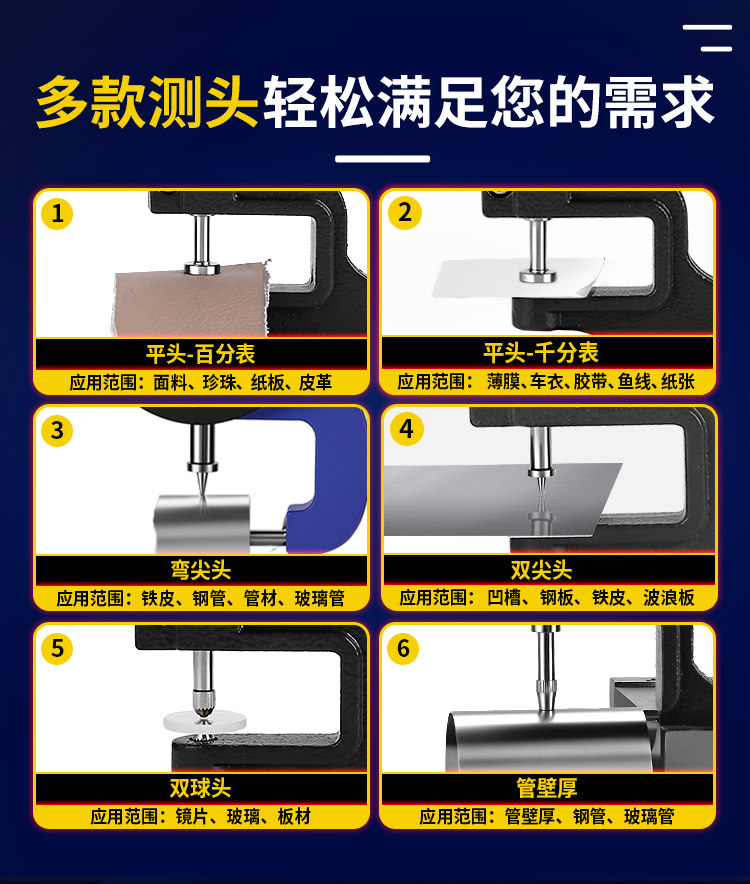 多款测头轻松满足您的需求

1
平头-百分表
应用范围：面料、珍珠、纸板、皮革

2
平头-千分表
应用范围：薄膜、车衣、胶带、鱼线、纸张

3
弯尖头
应用范围：铁皮、钢管、管材、玻璃管

4
双尖头
应用范围：凹槽、钢板、铁皮、波浪板

5
双球头
应用范围：镜片、玻璃、板材

6
管壁厚
应用范围：管壁厚、钢管、玻璃管