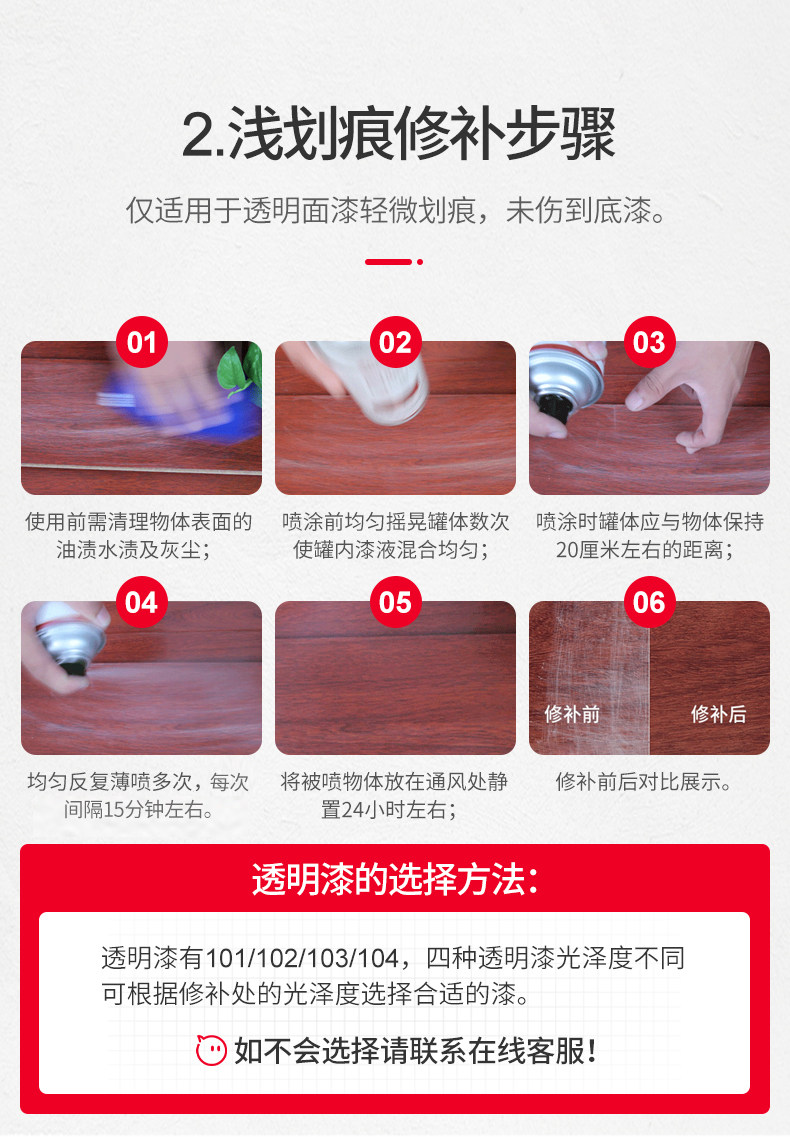 2.浅划痕修补步骤

仅适用于透明面漆轻微划痕，未伤到底漆。

01

使用前需清理物体表面的油渍水渍及灰尘；

02

喷涂前均匀摇晃罐体数次使罐内漆液混合均匀；

03

喷涂时罐体应与物体保持20厘米左右的距离；

04

均匀反复薄喷多次，每次间隔15分钟左右。

05

将被喷物体放在通风处静置24小时左右；

06

修补前

修补后

修补前后对比展示。

透明漆的选择方法：

透明漆有101/102/103/104，四种透明漆光泽度不同可根据修补处的光泽度选择合适的漆。

如不会选择请联系在线客服！