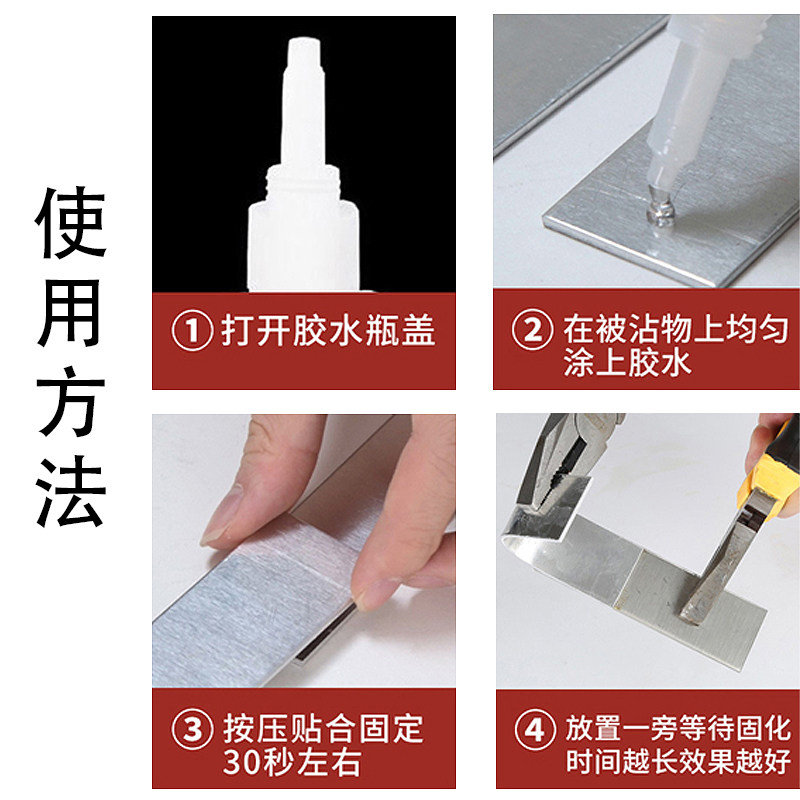 使用方法

① 打开胶水瓶盖

② 在被沾物上均匀涂上胶水

③ 按压贴合固定30秒左右

④ 放置一旁等待固化时间越长效果越好