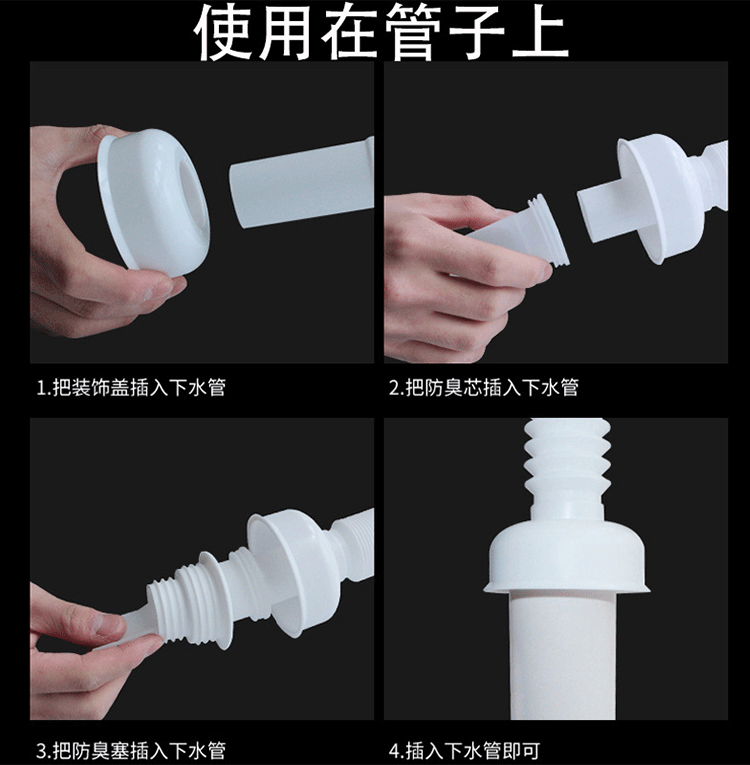 使用在管子上

1.把装饰盖插入下水管

2.把防臭芯插入下水管

3.把防臭塞插入下水管

4.插入下水管即可