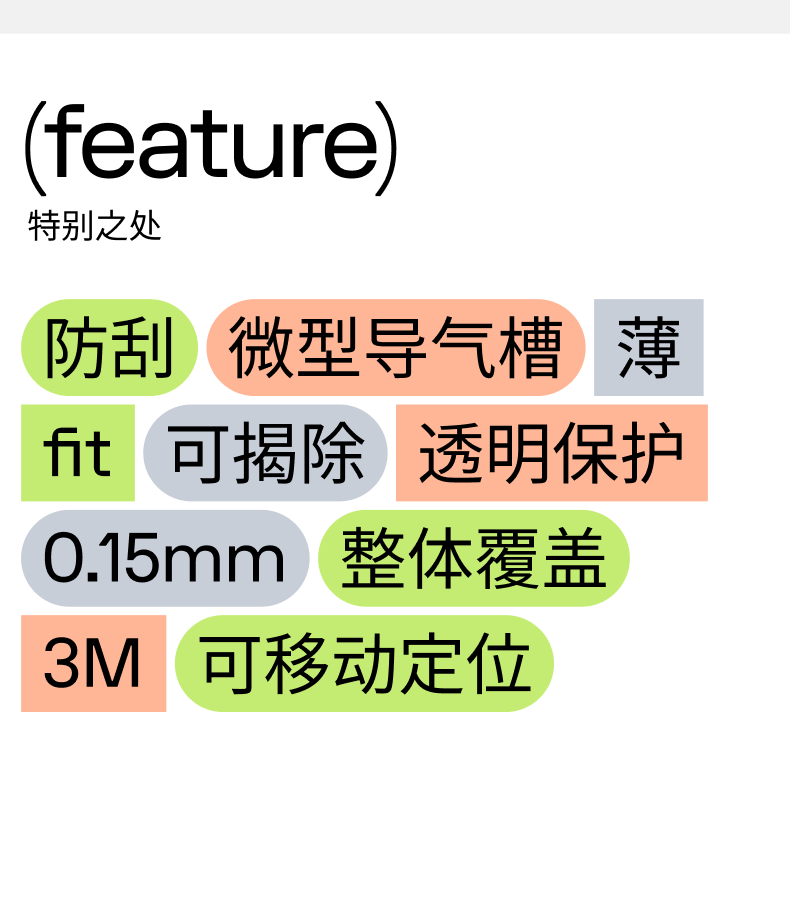 (feature)
特别之处

防刮 微型导气槽 薄
fit 可揭除 透明保护
0.15mm 整体覆盖
3M 可移动定位