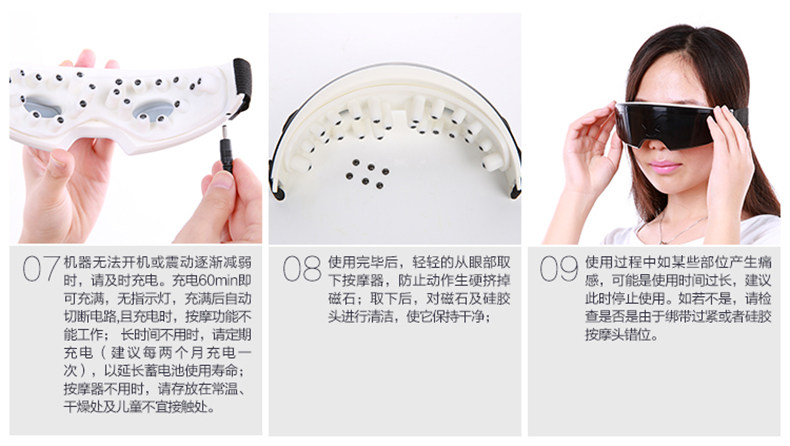 07 机器无法开机或震动逐渐减弱时，请及时充电。充电60min即可充满，无指示灯，充满后自动切断电路，且充电时，按摩功能不能工作；长时间不用时，请定期充电（建议每两个月充电一次），以延长蓄电池使用寿命；按摩器不用时，请存放在常温、干燥处及儿童不宜接触处。

08 使用完毕后，轻轻的从眼部取下按摩器，防止动作生硬挤掉磁石；取下后，对磁石及硅胶头进行清洁，使它保持干净；

09 使用过程中如某些部位产生痛感，可能是使用时间过长，建议此时停止使用。如若不是，请检查是否是由于绑带过紧或者硅胶按摩头错位。