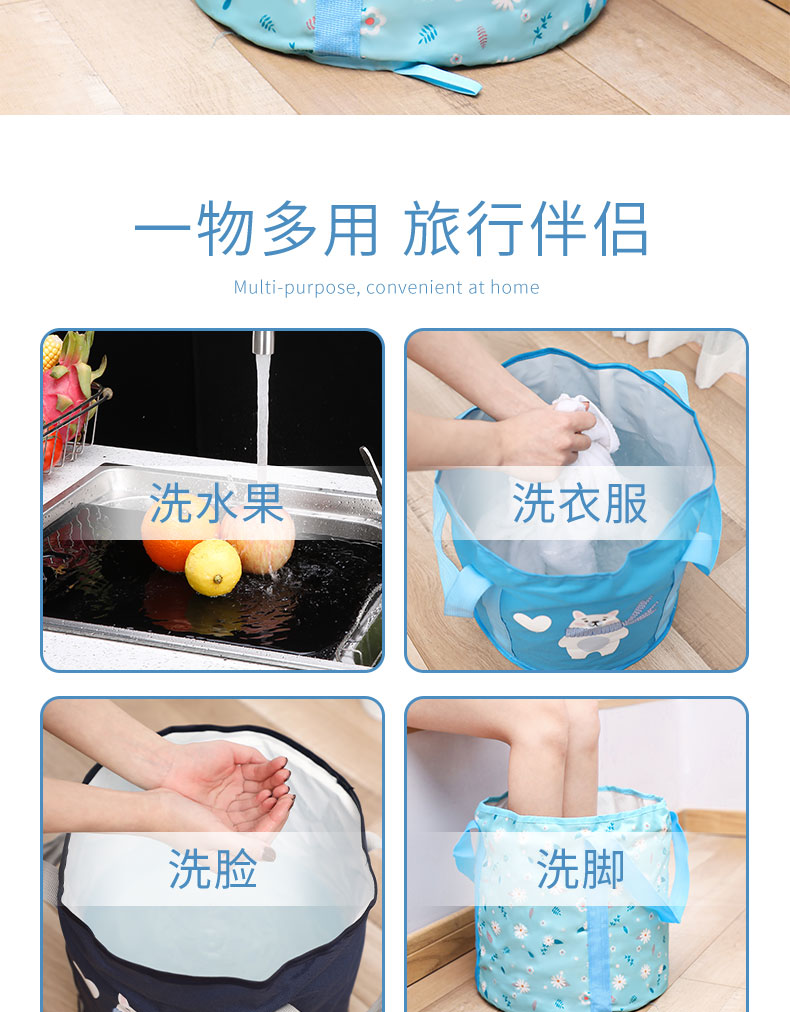 一物多用 旅行伴侣

Multi-purpose, convenient at home

洗水果

洗衣服

洗脸

洗脚