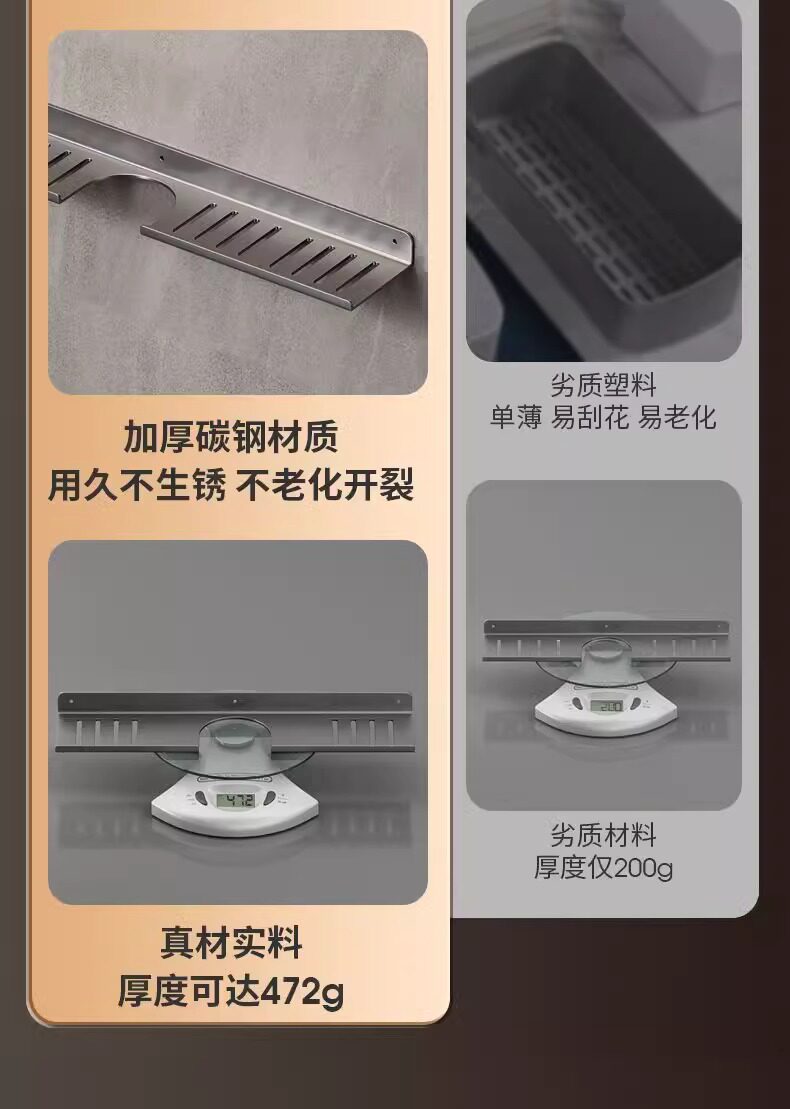 加厚碳钢材质
用久不生锈 不老化开裂

472

真材实料
厚度可达472g

劣质塑料
单薄 易刮花 易老化

200

劣质材料
厚度仅200g