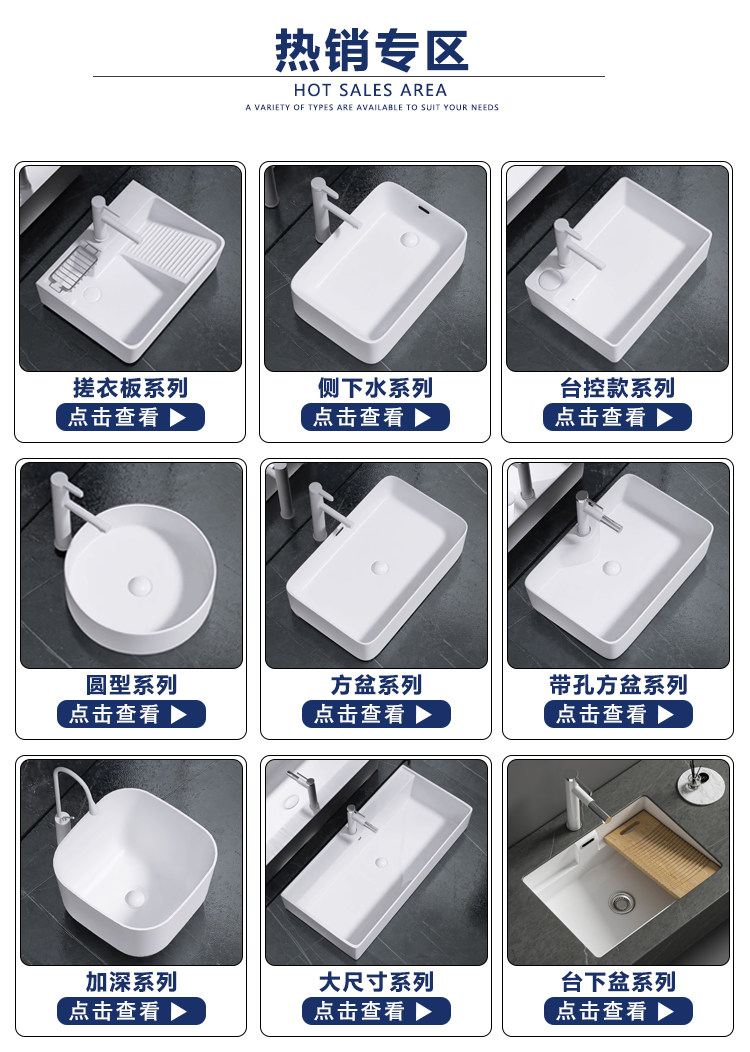 热销专区
HOT SALES AREA
A VARIETY OF TYPES ARE AVAILABLE TO SUIT YOUR NEEDS

搓衣板系列
点击查看 ▶

侧下水系列
点击查看 ▶

台控款系列
点击查看 ▶

圆型系列
点击查看 ▶

方盆系列
点击查看 ▶

带孔方盆系列
点击查看 ▶

加深系列
点击查看 ▶

大尺寸系列
点击查看 ▶

台下盆系列
点击查看 ▶