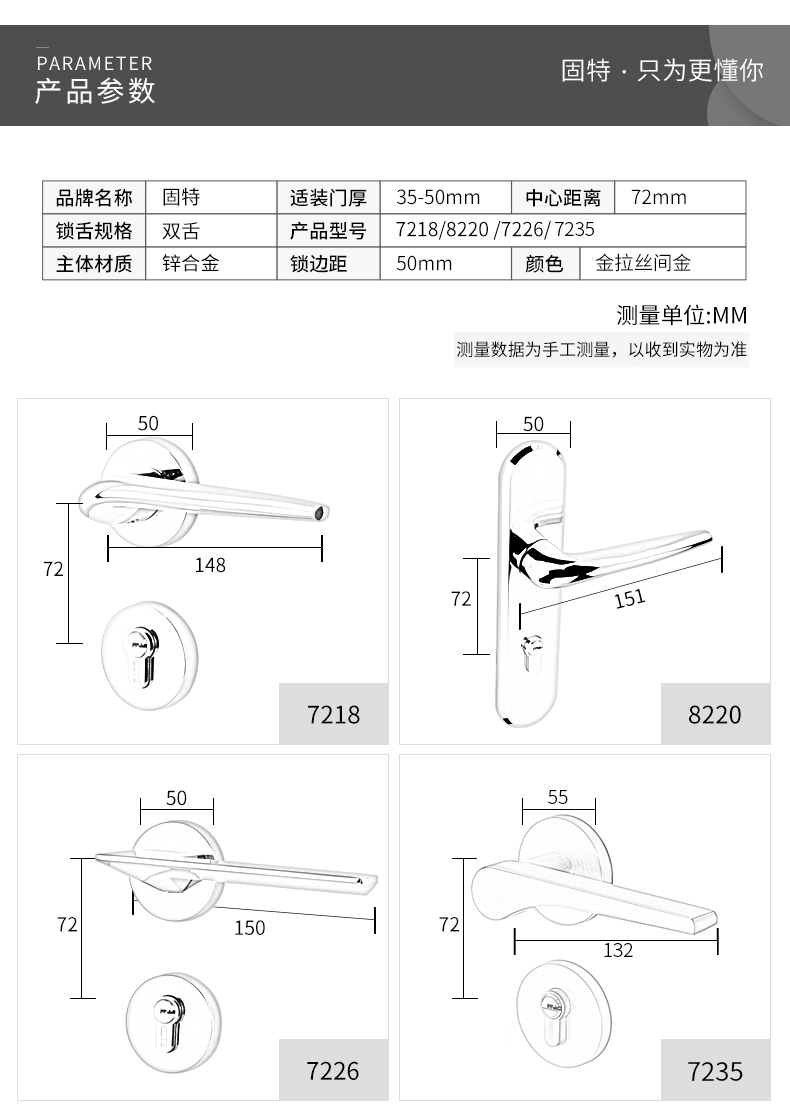 PARAMETER
产品参数

固特 · 只为更懂你

| 品牌名称 | 固特 | 适装门厚 | 35-50mm | 中心距离 | 72mm |
|---|---|---|---|---|---|
| 锁舌规格 | 双舌 | 产品型号 | 7218/8220 /7226/ 7235 | | |
| 主体材质 | 锌合金 | 锁边距 | 50mm | 颜色 | 金拉丝间金 |

测量单位:MM

测量数据为手工测量，以收到实物为准

50
72
148
7218

50
72
151
8220

50
72
150
7226

55
72
132
7235