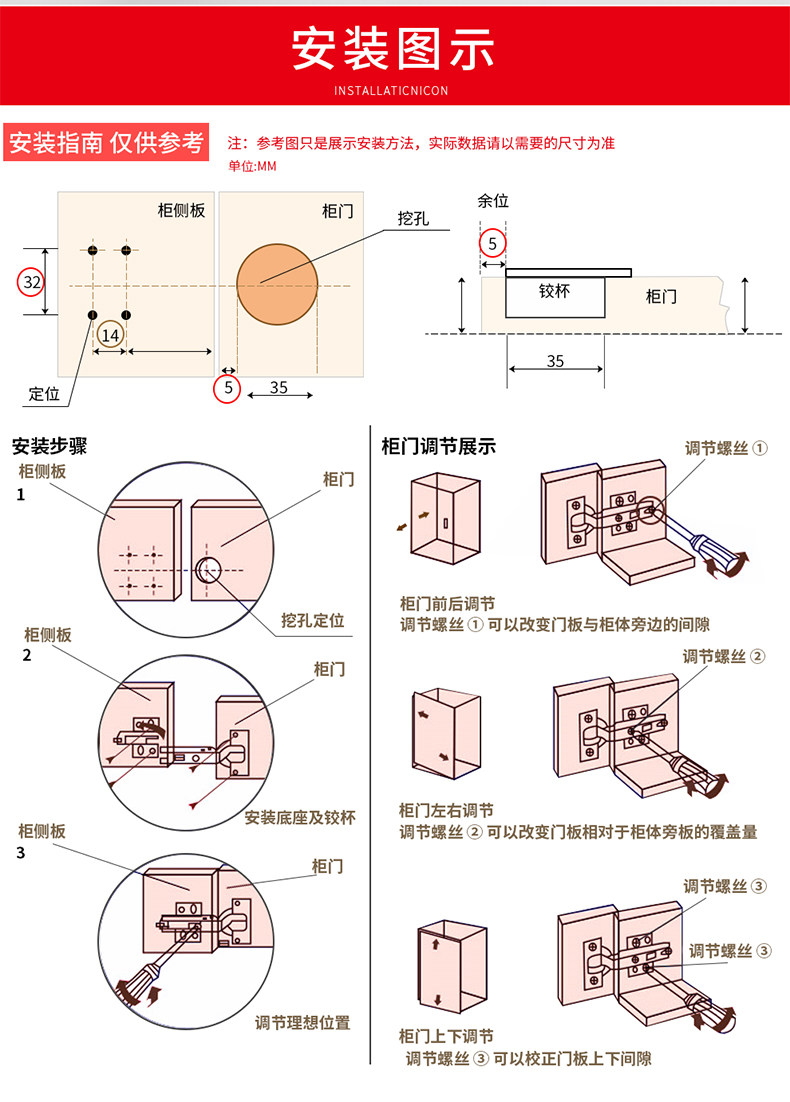 安装图示

INSTALLATICNICON

安装指南 仅供参考

注：参考图只是展示安装方法，实际数据请以需要的尺寸为准

单位:MM

柜侧板

柜门

挖孔

32

14

定位

5

35

余位

5

铰杯

柜门

35

安装步骤

柜侧板

1

柜门

挖孔定位

柜侧板

2

柜门

安装底座及铰杯

柜侧板

3

柜门

调节理想位置

柜门调节展示

调节螺丝 ①

柜门前后调节

调节螺丝 ① 可以改变门板与柜体旁边的间隙

调节螺丝 ②

柜门左右调节

调节螺丝 ② 可以改变门板相对于柜体旁板的覆盖量

调节螺丝 ③

调节螺丝 ③

柜门上下调节

调节螺丝 ③ 可以校正门板上下间隙