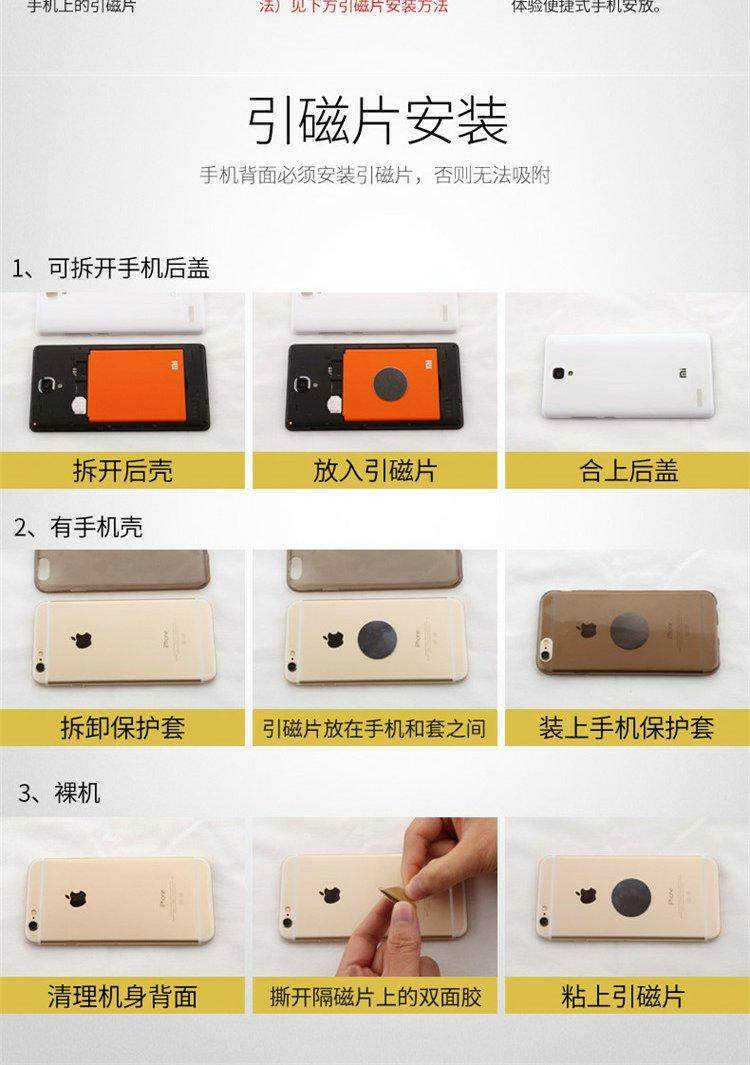 手机上的引磁片　　法）见下方引磁片安装方法　　体验便捷式手机安放。

引磁片安装

手机背面必须安装引磁片，否则无法吸附

1、可拆开手机后盖

拆开后壳

放入引磁片

合上后盖

2、有手机壳

拆卸保护套

引磁片放在手机和套之间

装上手机保护套

3、裸机

清理机身背面

撕开隔磁片上的双面胶

粘上引磁片