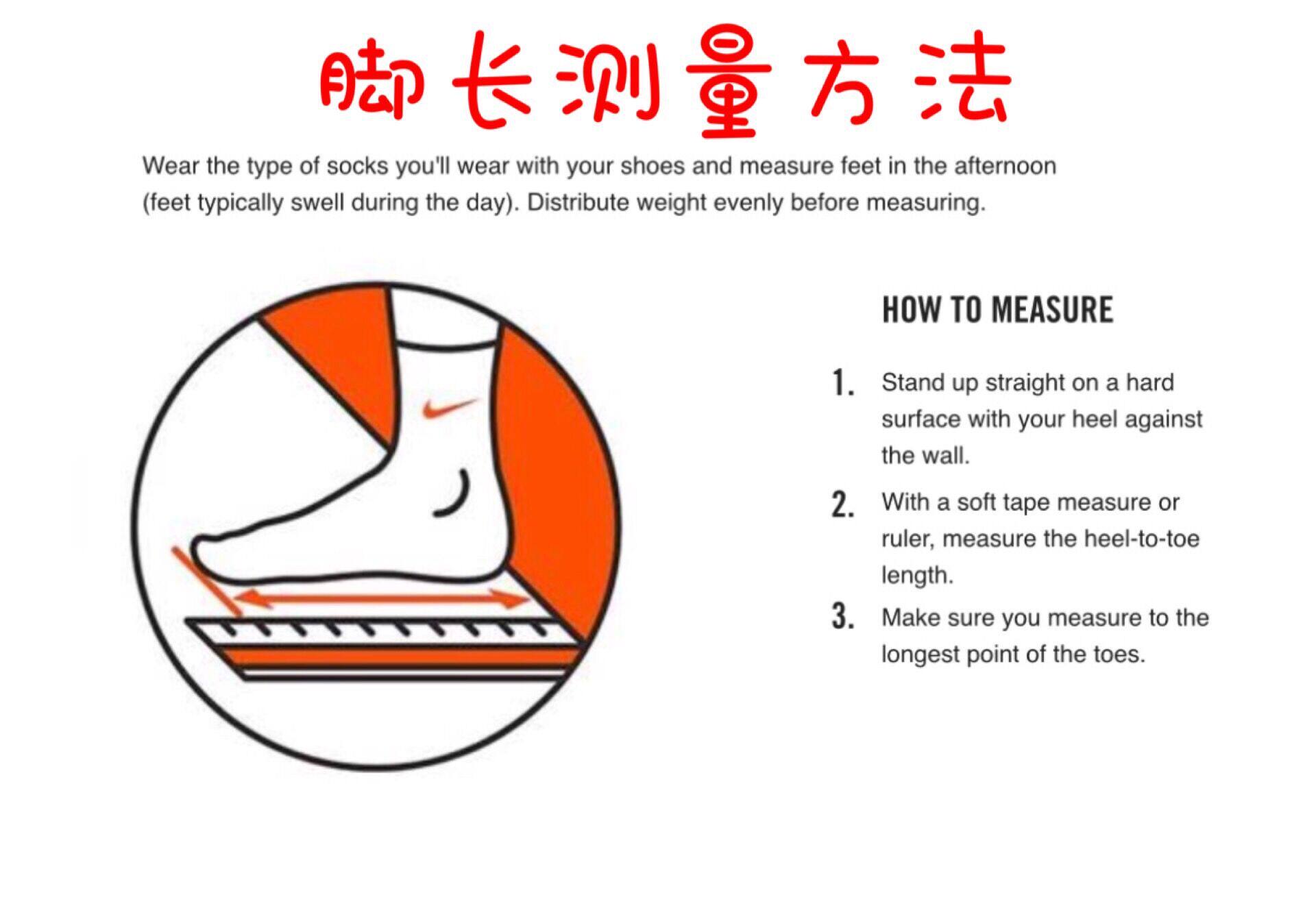 脚长测量方法

Wear the type of socks you'll wear with your shoes and measure feet in the afternoon (feet typically swell during the day). Distribute weight evenly before measuring.

HOW TO MEASURE

1. Stand up straight on a hard surface with your heel against the wall.

2. With a soft tape measure or ruler, measure the heel-to-toe length.

3. Make sure you measure to the longest point of the toes.