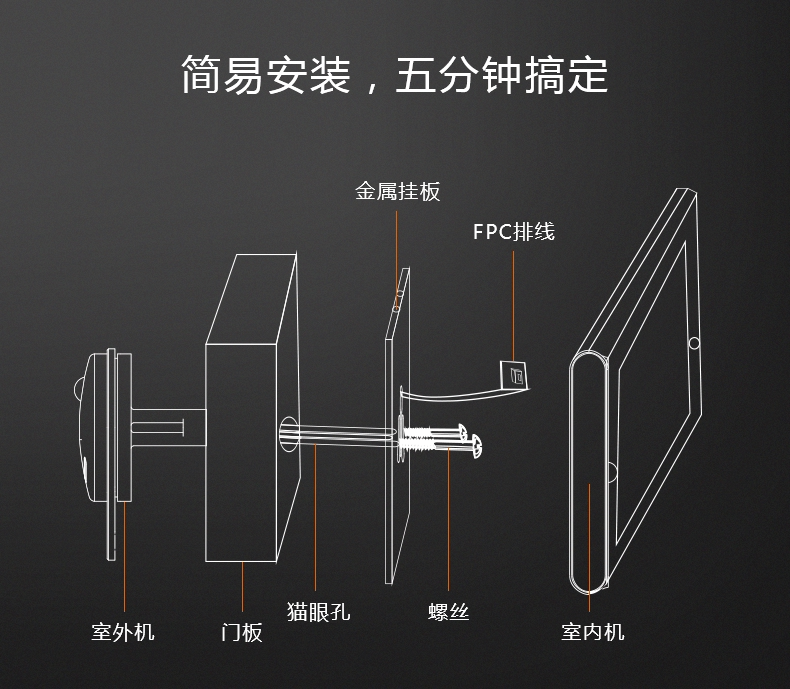 简易安装，五分钟搞定

金属挂板

FPC排线

室外机

门板

猫眼孔

螺丝

室内机