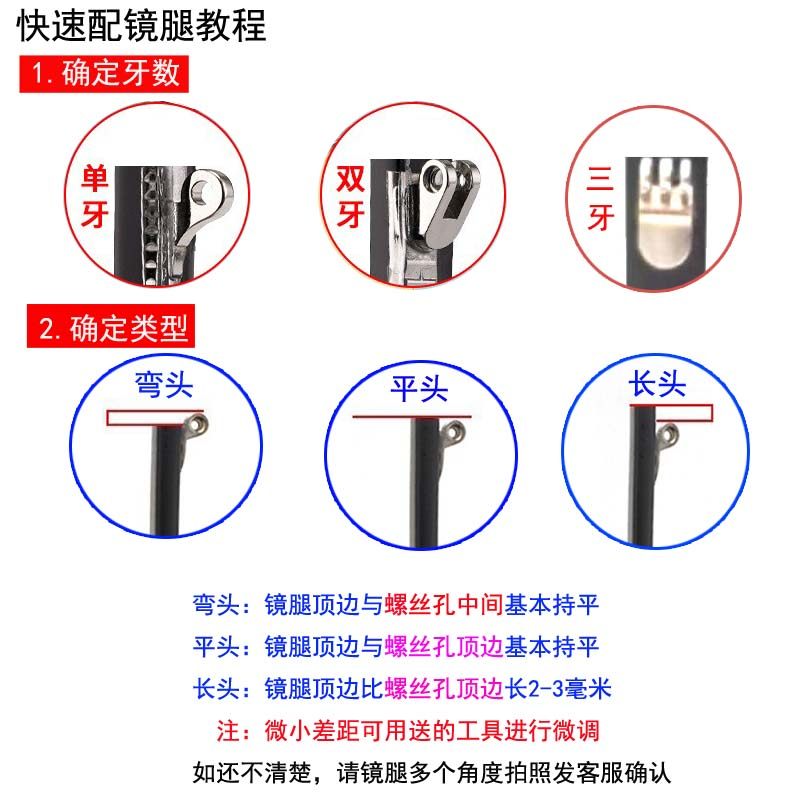 快速配镜腿教程

1. 确定牙数

单牙

双牙

三牙

2. 确定类型

弯头

平头

长头

弯头：镜腿顶边与螺丝孔中间基本持平

平头：镜腿顶边与螺丝孔顶边基本持平

长头：镜腿顶边比螺丝孔顶边长2-3毫米

注：微小差距可用送的工具进行微调

如还不清楚，请镜腿多个角度拍照发客服确认