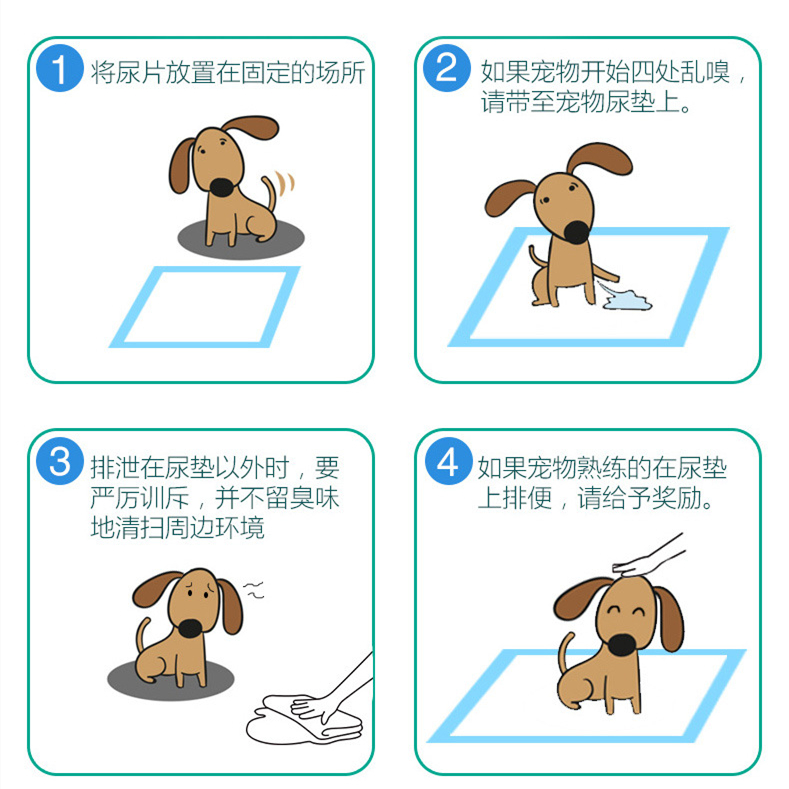 1 将尿片放置在固定的场所

2 如果宠物开始四处乱嗅，请带至宠物尿垫上。

3 排泄在尿垫以外时，要严厉训斥，并不留臭味地清扫周边环境

4 如果宠物熟练的在尿垫上排便，请给予奖励。