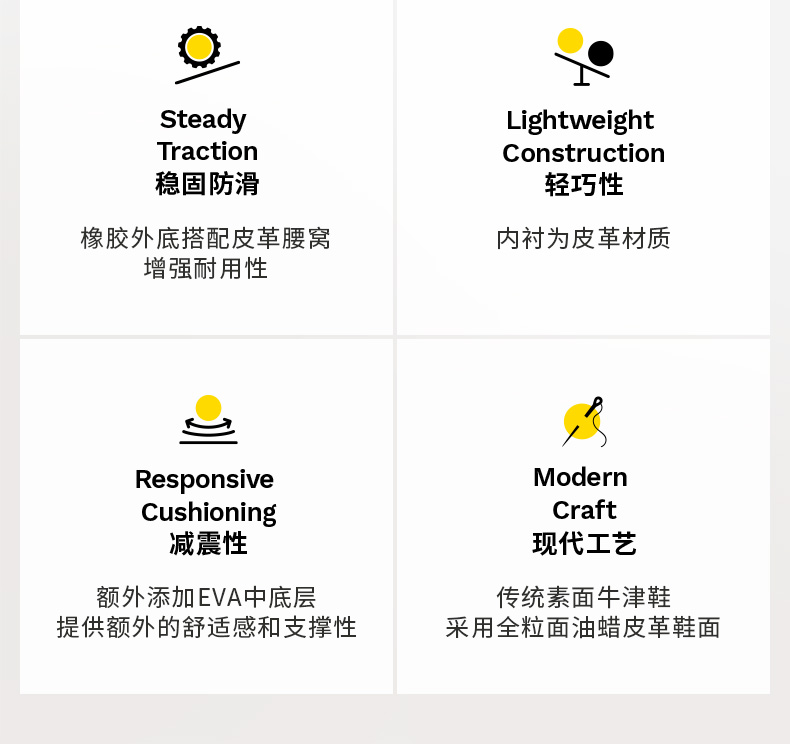 Steady
Traction
稳固防滑

橡胶外底搭配皮革腰窝
增强耐用性

Lightweight
Construction
轻巧性

内衬为皮革材质

Responsive
Cushioning
减震性

额外添加EVA中底层
提供额外的舒适感和支撑性

Modern
Craft
现代工艺

传统素面牛津鞋
采用全粒面油蜡皮革鞋面