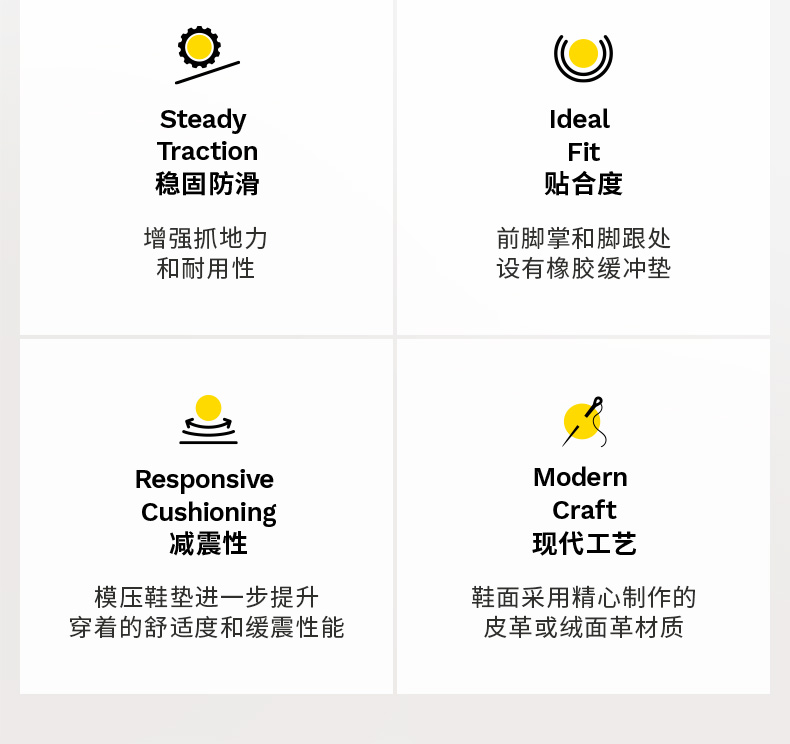 Steady
Traction
稳固防滑

增强抓地力
和耐用性

Ideal
Fit
贴合度

前脚掌和脚跟处
设有橡胶缓冲垫

Responsive
Cushioning
减震性

模压鞋垫进一步提升
穿着的舒适度和缓震性能

Modern
Craft
现代工艺

鞋面采用精心制作的
皮革或绒面革材质