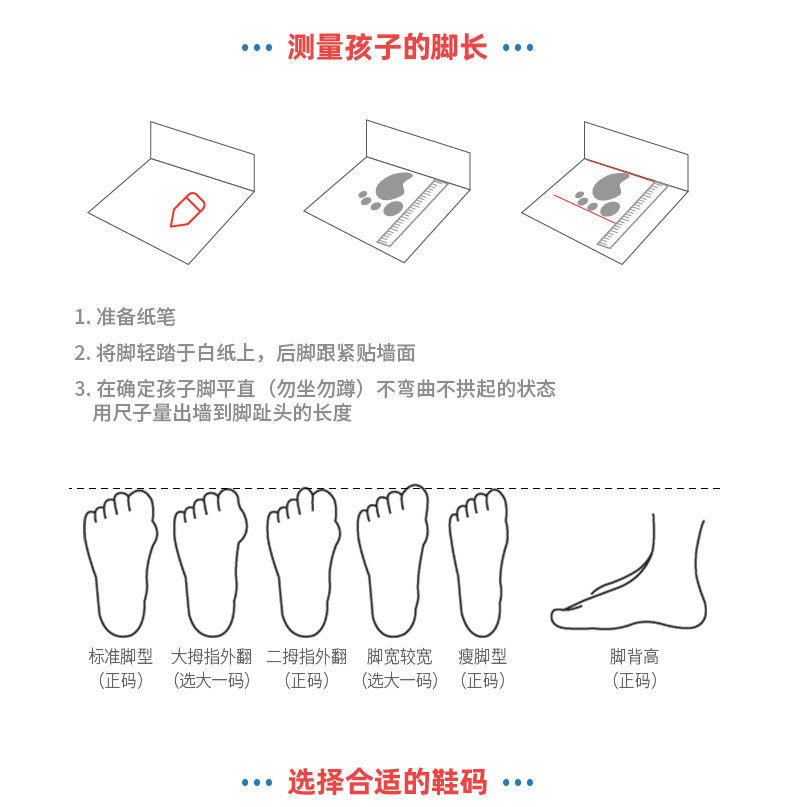 ··· 测量孩子的脚长 ···

1. 准备纸笔

2. 将脚轻踏于白纸上，后脚跟紧贴墙面

3. 在确定孩子脚平直（勿坐勿蹲）不弯曲不拱起的状态 用尺子量出墙到脚趾头的长度

标准脚型 （正码）

大拇指外翻 （选大一码）

二拇指外翻 （正码）

脚宽较宽 （选大一码）

瘦脚型 （正码）

脚背高 （正码）

··· 选择合适的鞋码 ···