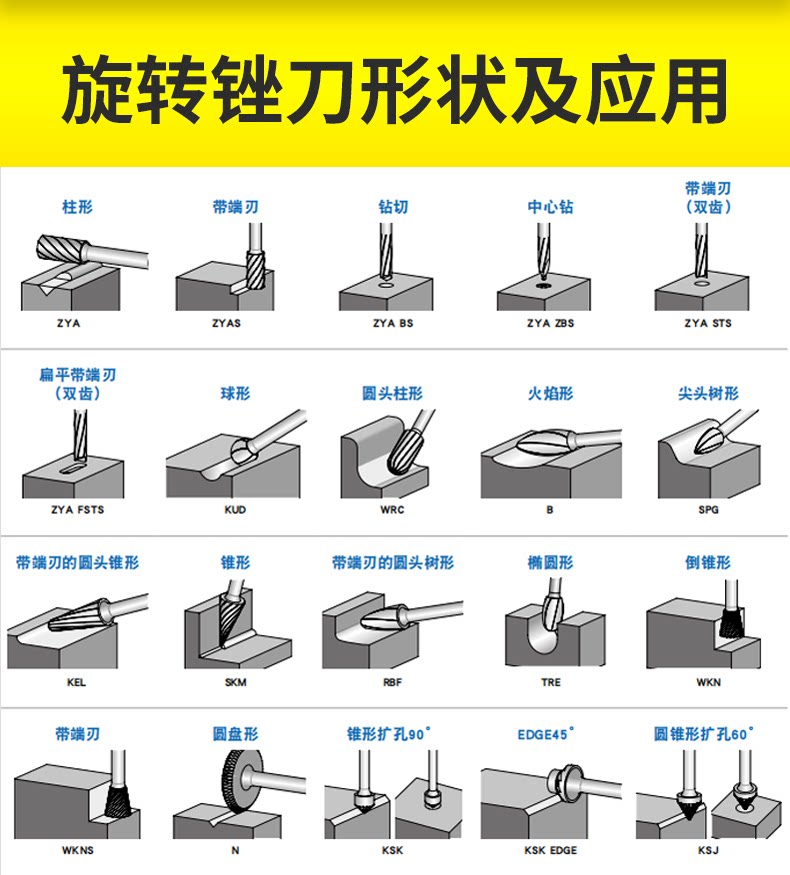 旋转锉刀形状及应用

柱形
ZYA

带端刃
ZYAS

钻切
ZYA BS

中心钻
ZYA ZBS

带端刃（双齿）
ZYA STS

扁平带端刃（双齿）
ZYA FSTS

球形
KUD

圆头柱形
WRC

火焰形
B

尖头树形
SPG

带端刃的圆头锥形
KEL

锥形
SKM

带端刃的圆头树形
RBF

椭圆形
TRE

倒锥形
WKN

带端刃
WKNS

圆盘形
N

锥形扩孔90°
KSK

EDGE45°
KSK EDGE

圆锥形扩孔60°
KSJ