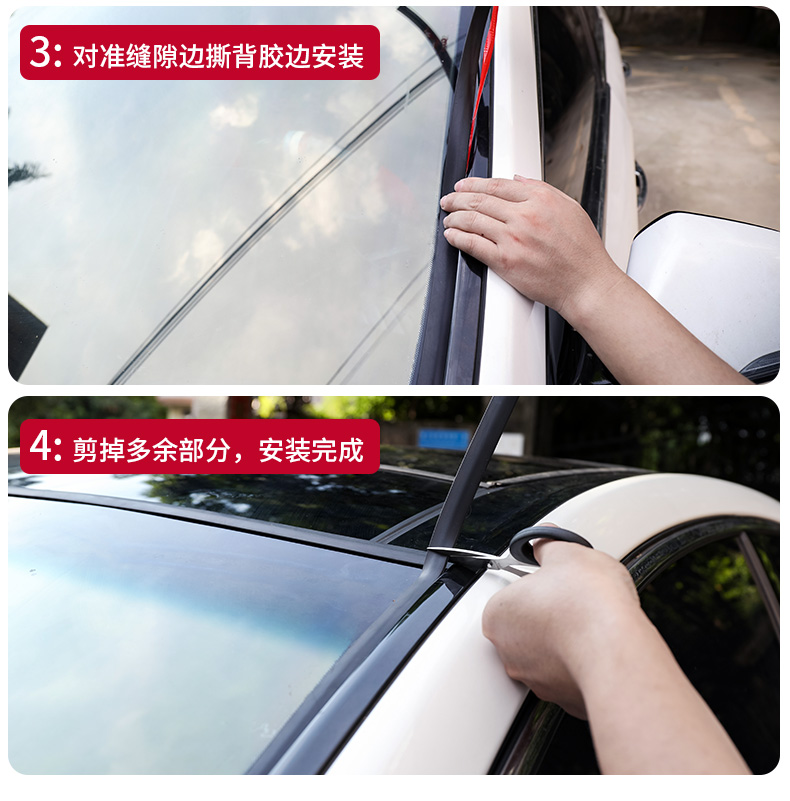 3: 对准缝隙边撕背胶边安装

4: 剪掉多余部分，安装完成