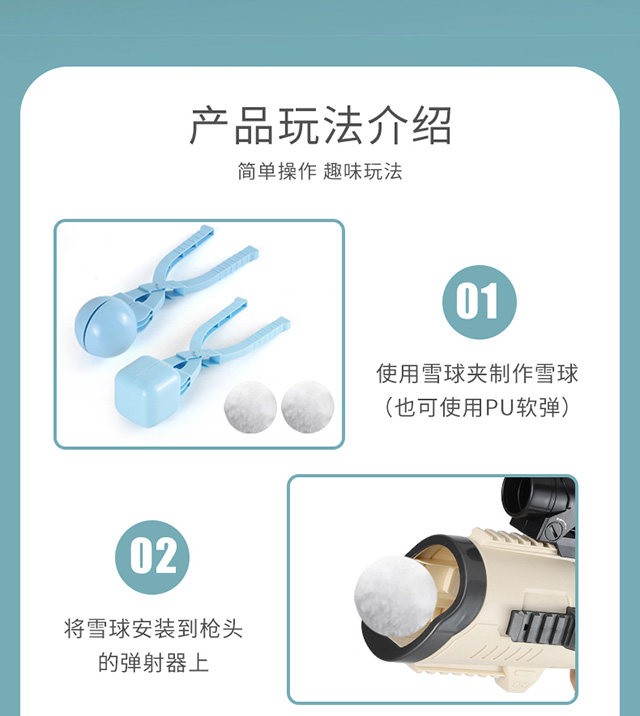 产品玩法介绍

简单操作 趣味玩法

01

使用雪球夹制作雪球
（也可使用PU软弹）

02

将雪球安装到枪头的弹射器上