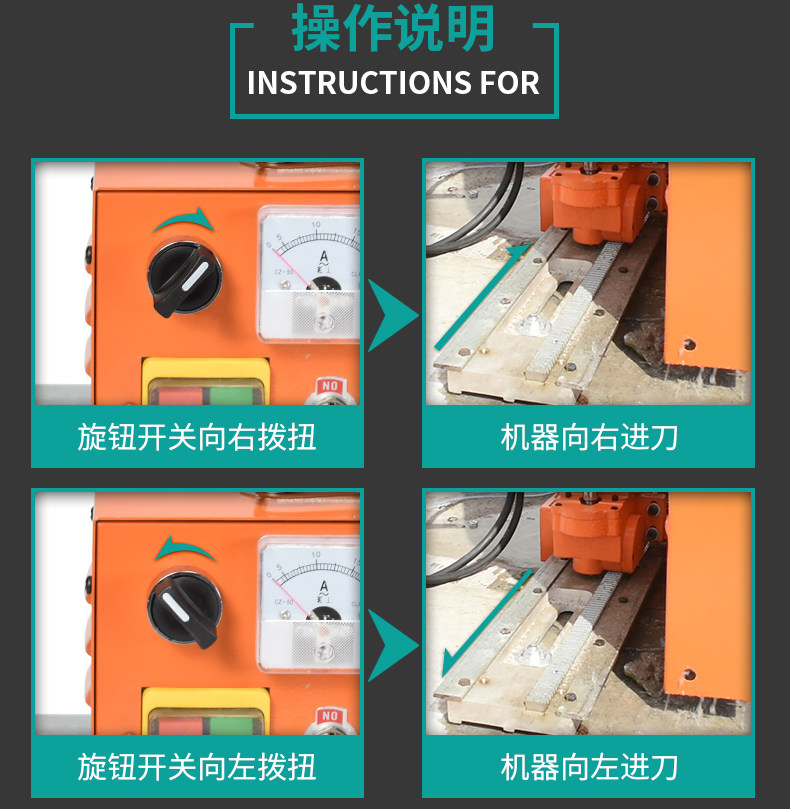 操作说明
INSTRUCTIONS FOR

0 5 10 15
A
CZ-60

NO

旋钮开关向右拨扭

机器向右进刀

0 5 10 15
A
CZ-60

NO

旋钮开关向左拨扭

机器向左进刀