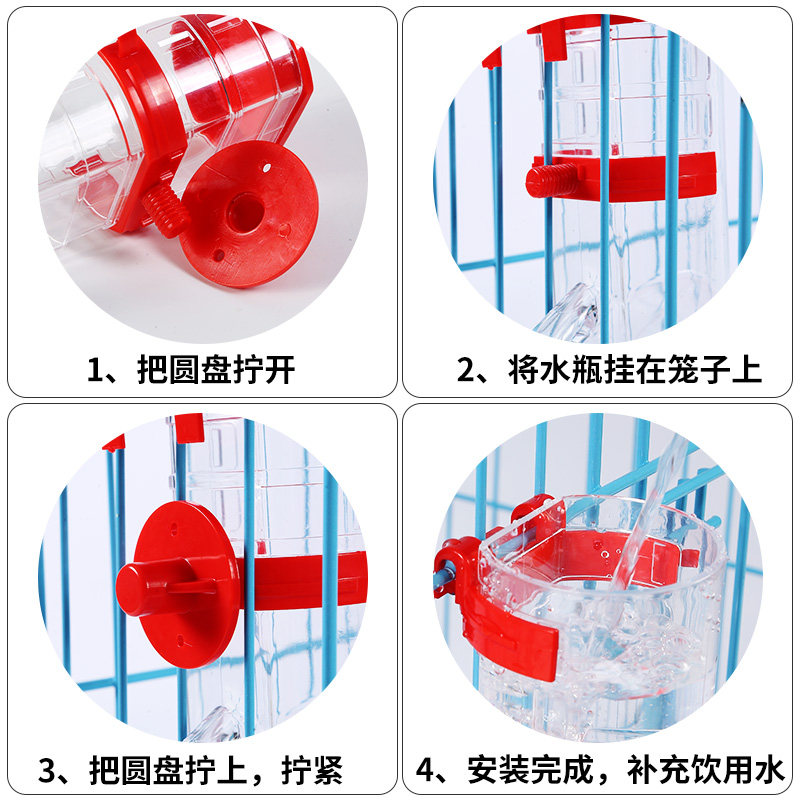 1、把圆盘拧开

2、将水瓶挂在笼子上

3、把圆盘拧上，拧紧

4、安装完成，补充饮用水