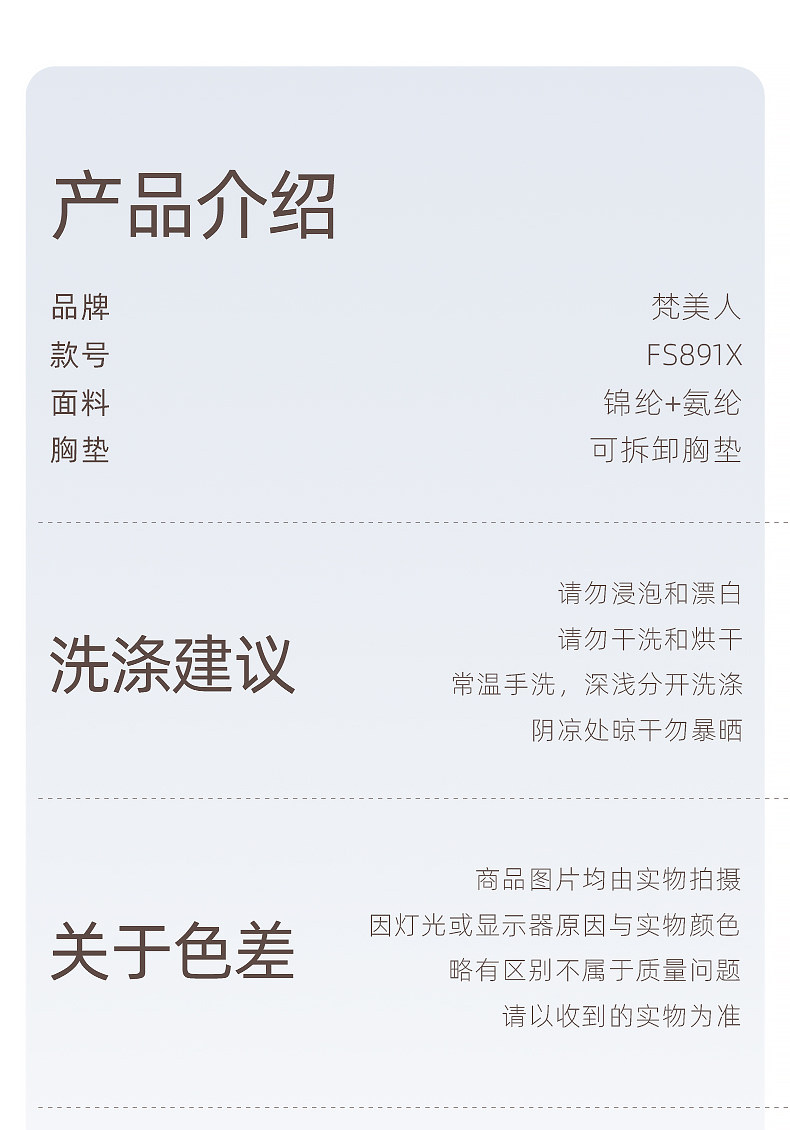 产品介绍

品牌 梵美人
款号 FS891X
面料 锦纶+氨纶
胸垫 可拆卸胸垫

洗涤建议

请勿浸泡和漂白
请勿干洗和烘干
常温手洗，深浅分开洗涤
阴凉处晾干勿暴晒

关于色差

商品图片均由实物拍摄
因灯光或显示器原因与实物颜色
略有区别不属于质量问题
请以收到的实物为准