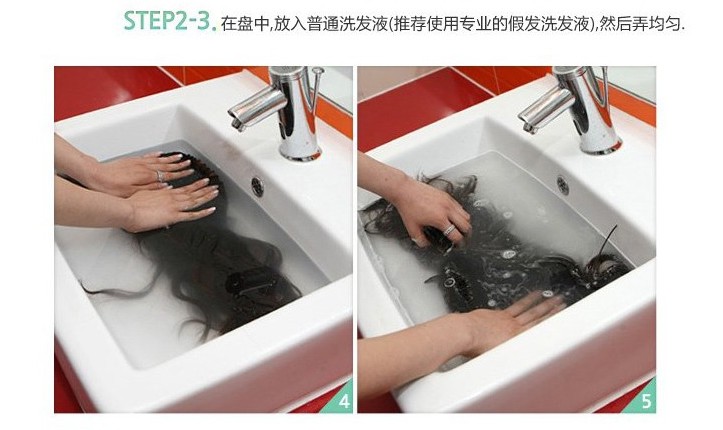 STEP2-3. 在盘中,放入普通洗发液(推荐使用专业的假发洗发液),然后弄均匀.

4

5