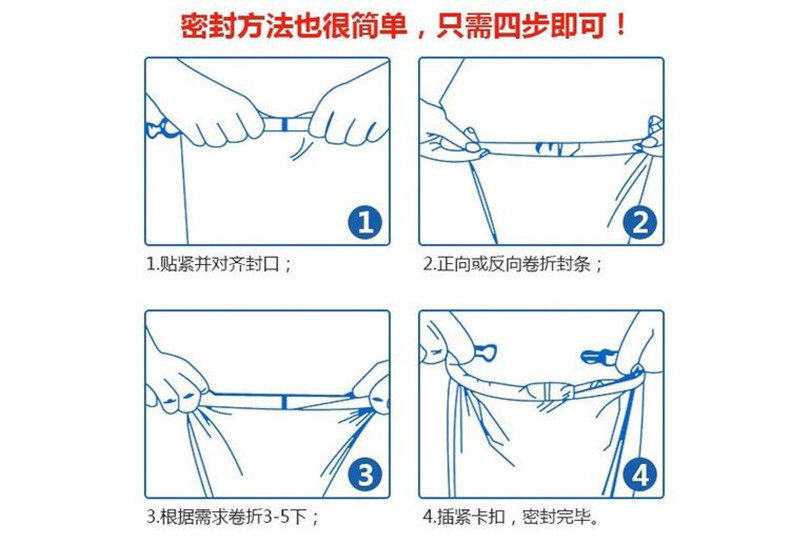 密封方法也很简单，只需四步即可！

1

1.贴紧并对齐封口；

2

2.正向或反向卷折封条；

3

3.根据需求卷折3-5下；

4

4.插紧卡扣，密封完毕。