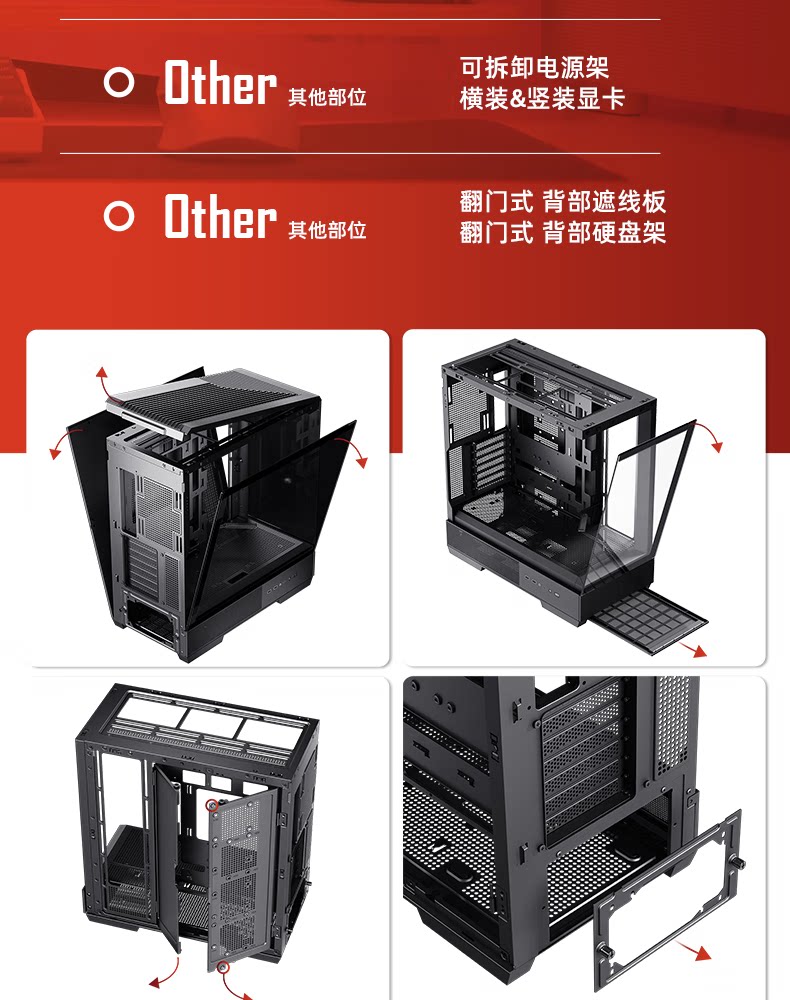 Other 其他部位

可拆卸电源架
横装&竖装显卡

Other 其他部位

翻门式 背部遮线板
翻门式 背部硬盘架