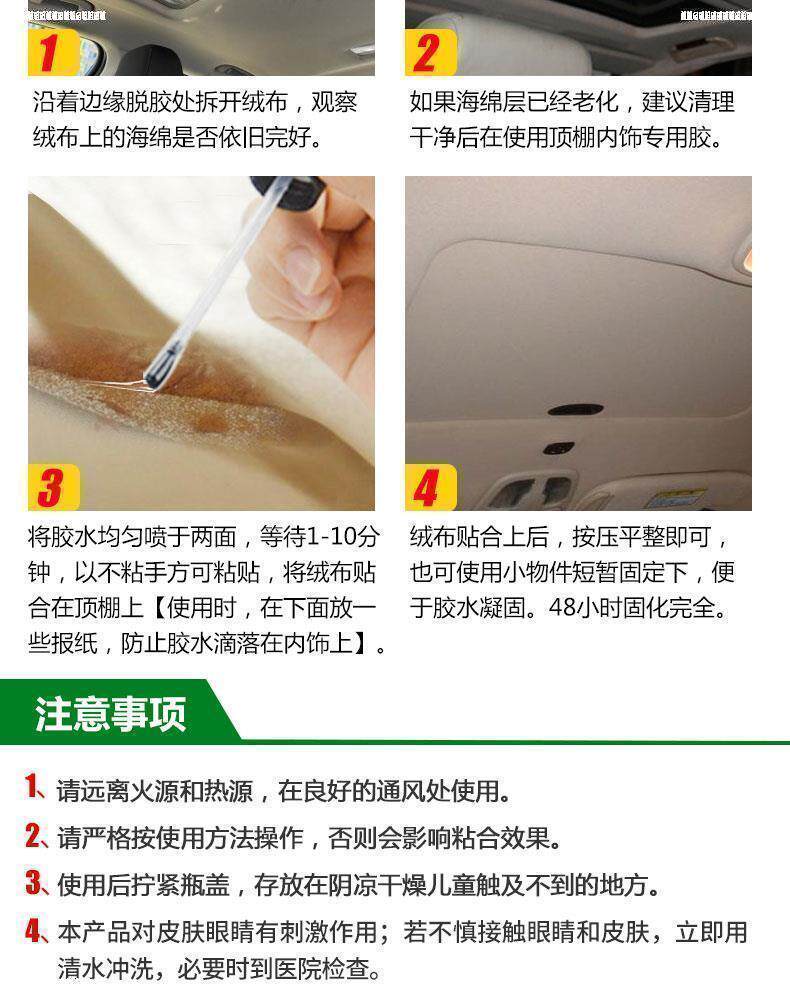 1

沿着边缘脱胶处拆开绒布，观察绒布上的海绵是否依旧完好。

2

如果海绵层已经老化，建议清理干净后在使用顶棚内饰专用胶。

3

将胶水均匀喷于两面，等待1-10分钟，以不粘手方可粘贴，将绒布贴合在顶棚上【使用时，在下面放一些报纸，防止胶水滴落在内饰上】。

4

绒布贴合上后，按压平整即可，也可使用小物件短暂固定下，便于胶水凝固。48小时固化完全。

注意事项

1、请远离火源和热源，在良好的通风处使用。

2、请严格按使用方法操作，否则会影响粘合效果。

3、使用后拧紧瓶盖，存放在阴凉干燥儿童触及不到的地方。

4、本产品对皮肤眼睛有刺激作用；若不慎接触眼睛和皮肤，立即用清水冲洗，必要时到医院检查。