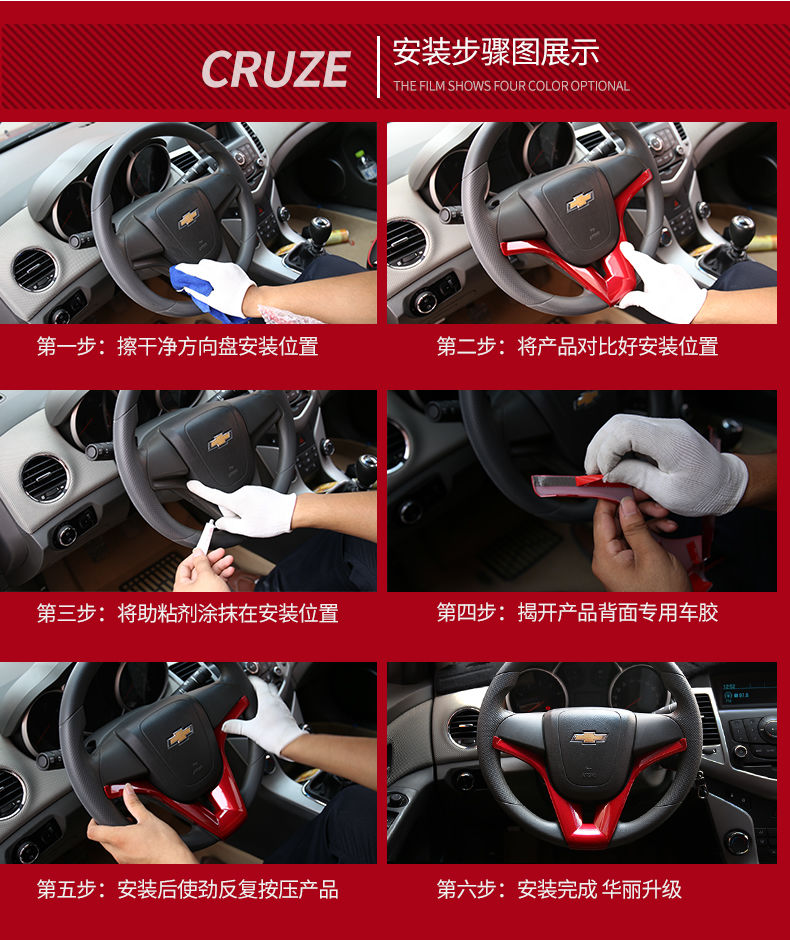 CRUZE

安装步骤图展示

THE FILM SHOWS FOUR COLOR OPTIONAL

第一步：擦干净方向盘安装位置

第二步：将产品对比好安装位置

第三步：将助粘剂涂抹在安装位置

第四步：揭开产品背面专用车胶

第五步：安装后使劲反复按压产品

第六步：安装完成 华丽升级