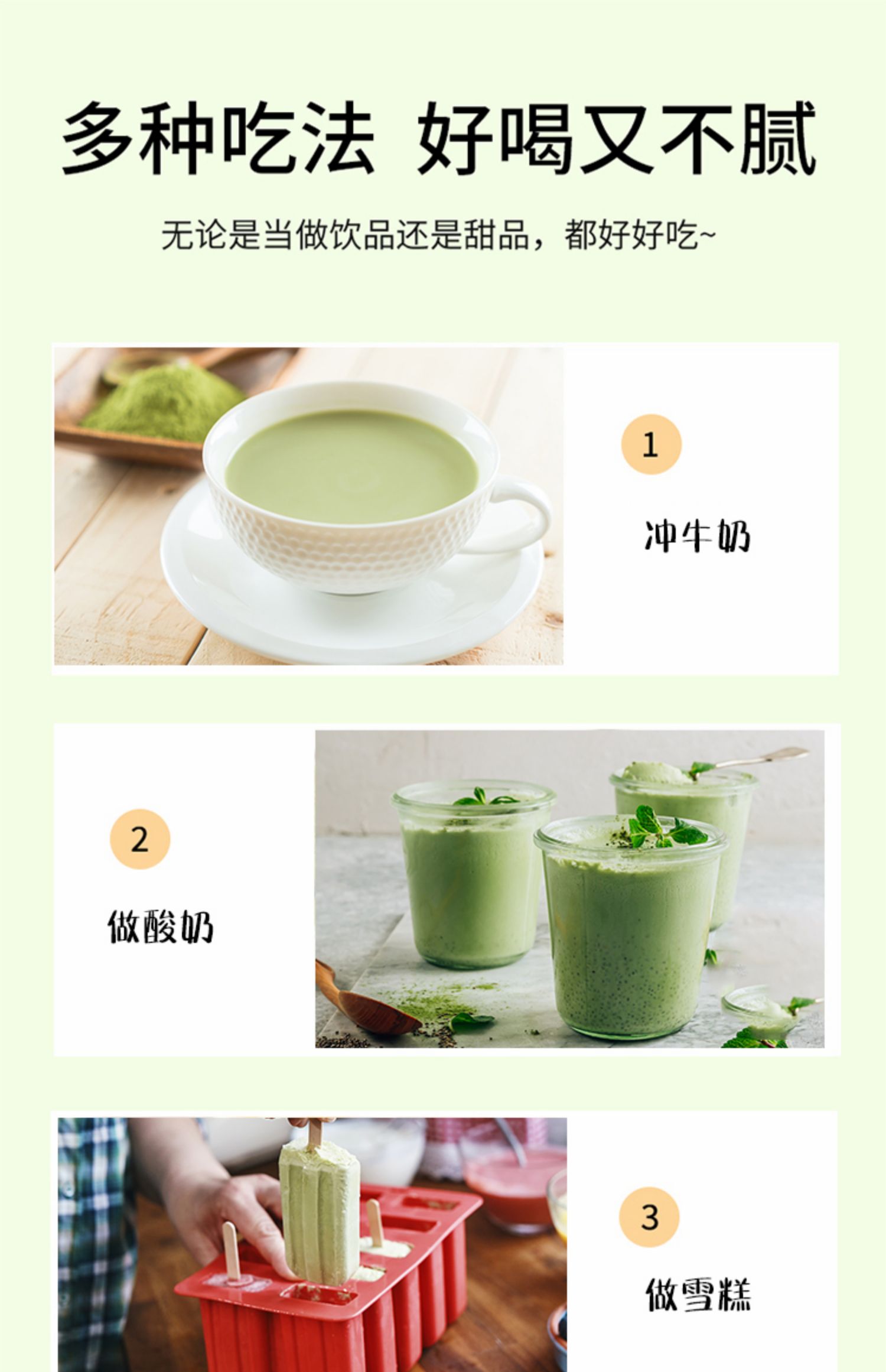 多种吃法 好喝又不腻

无论是当做饮品还是甜品，都好好吃~

1

冲牛奶

2

做酸奶

3

做雪糕