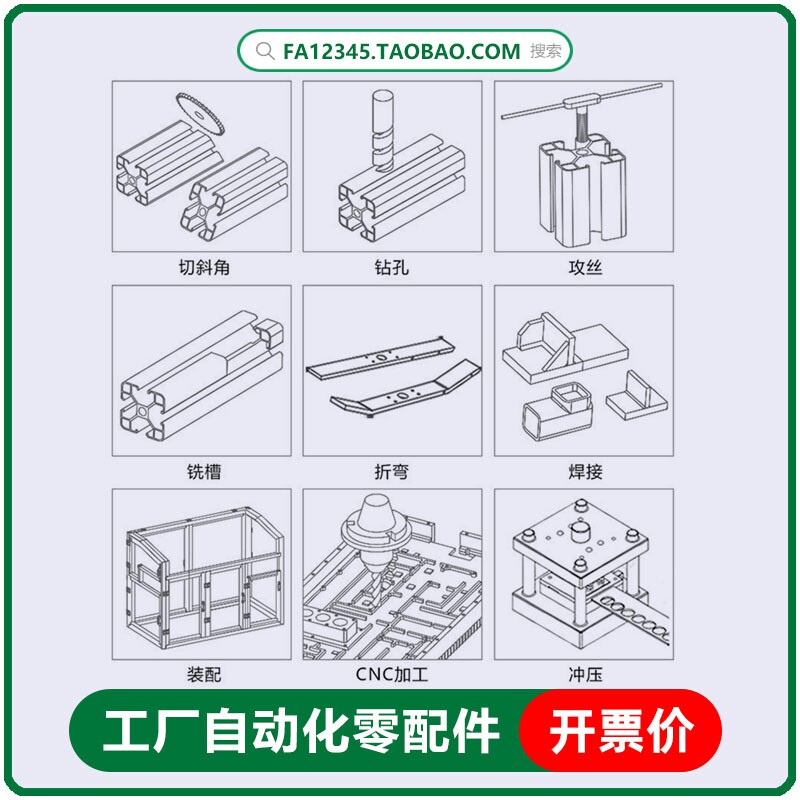 FA12345.TAOBAO.COM 搜索

切斜角

钻孔

攻丝

铣槽

折弯

焊接

装配

CNC加工

冲压

工厂自动化零配件

开票价