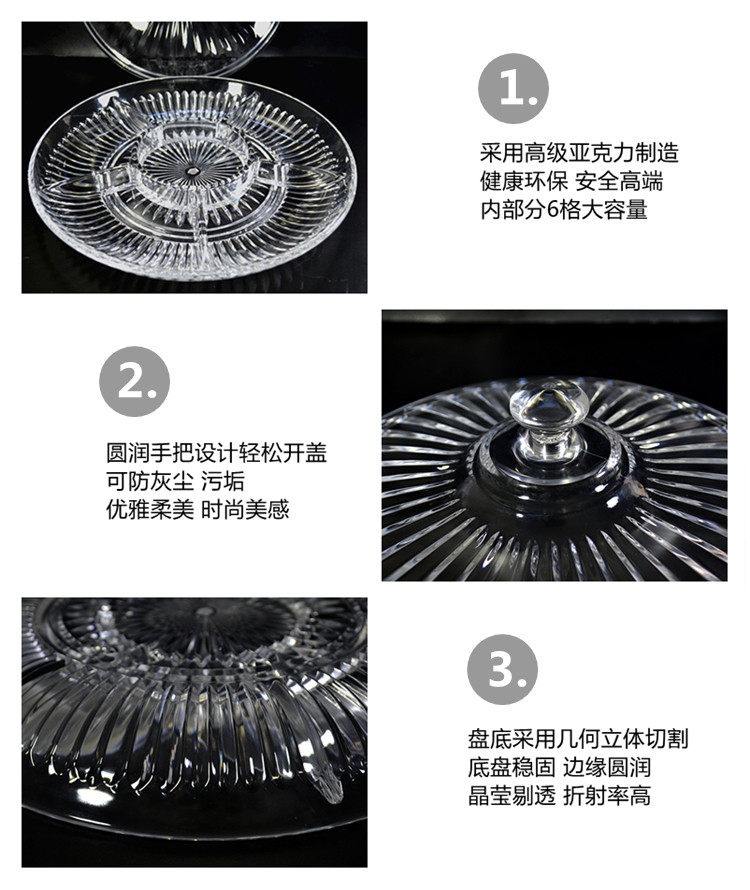 1.

采用高级亚克力制造
健康环保 安全高端
内部分6格大容量

2.

圆润手把设计轻松开盖
可防灰尘 污垢
优雅柔美 时尚美感

3.

盘底采用几何立体切割
底盘稳固 边缘圆润
晶莹剔透 折射率高