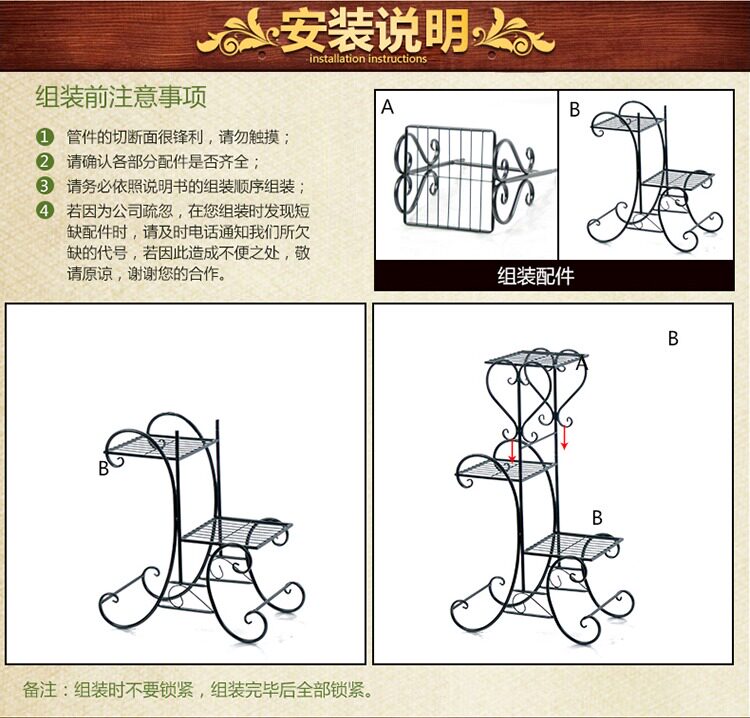 安装说明
installation instructions

组装前注意事项

1 管件的切断面很锋利，请勿触摸；
2 请确认各部分配件是否齐全；
3 请务必依照说明书的组装顺序组装；
4 若因为公司疏忽，在您组装时发现短缺配件时，请及时电话通知我们所欠缺的代号，若因此造成不便之处，敬请原谅，谢谢您的合作。

A
B
组装配件

B

B
A
B

备注：组装时不要锁紧，组装完毕后全部锁紧。