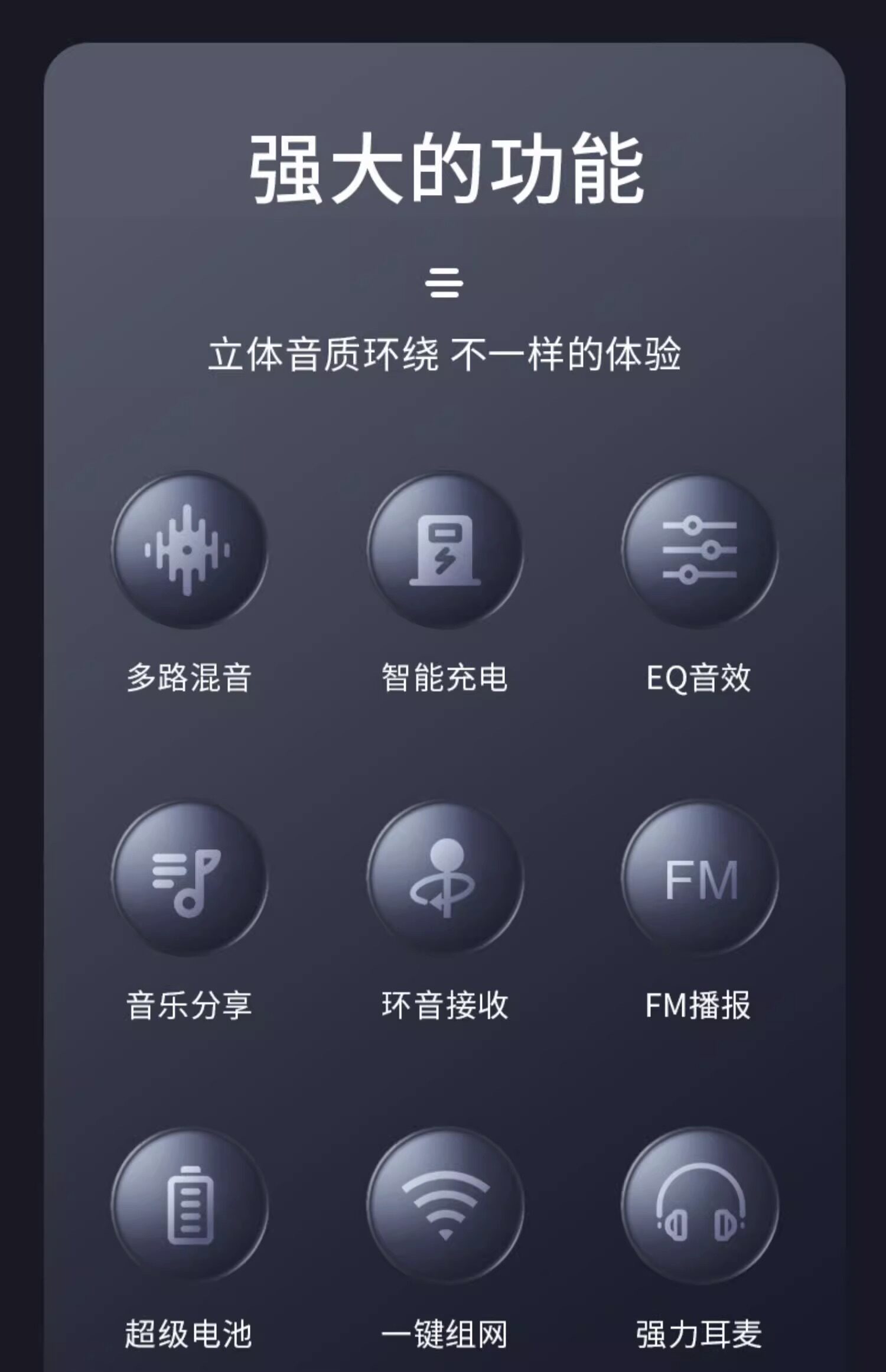 强大的功能

立体音质环绕 不一样的体验

多路混音

智能充电

EQ音效

FM

音乐分享

环音接收

FM播报

超级电池

一键组网

强力耳麦