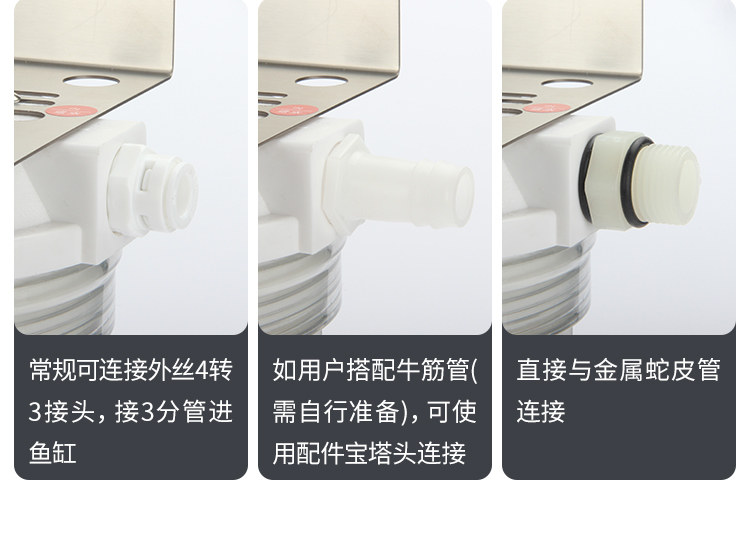 常规可连接外丝4转3接头，接3分管进鱼缸

如用户搭配牛筋管(需自行准备)，可使用配件宝塔头连接

直接与金属蛇皮管连接