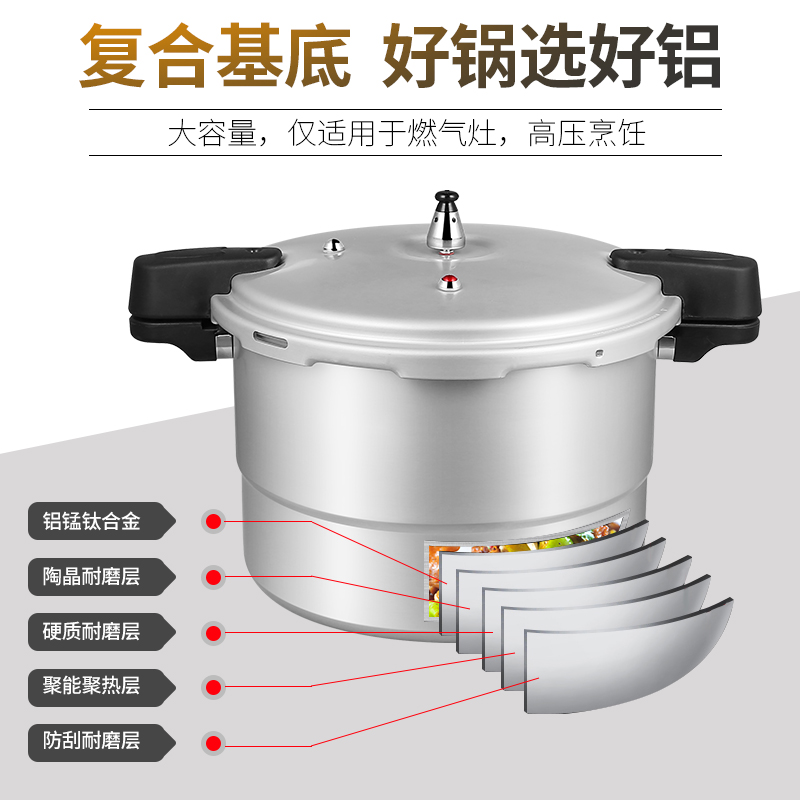 复合基底 好锅选好铝

大容量，仅适用于燃气灶，高压烹饪

铝锰钛合金

陶晶耐磨层

硬质耐磨层

聚能聚热层

防刮耐磨层