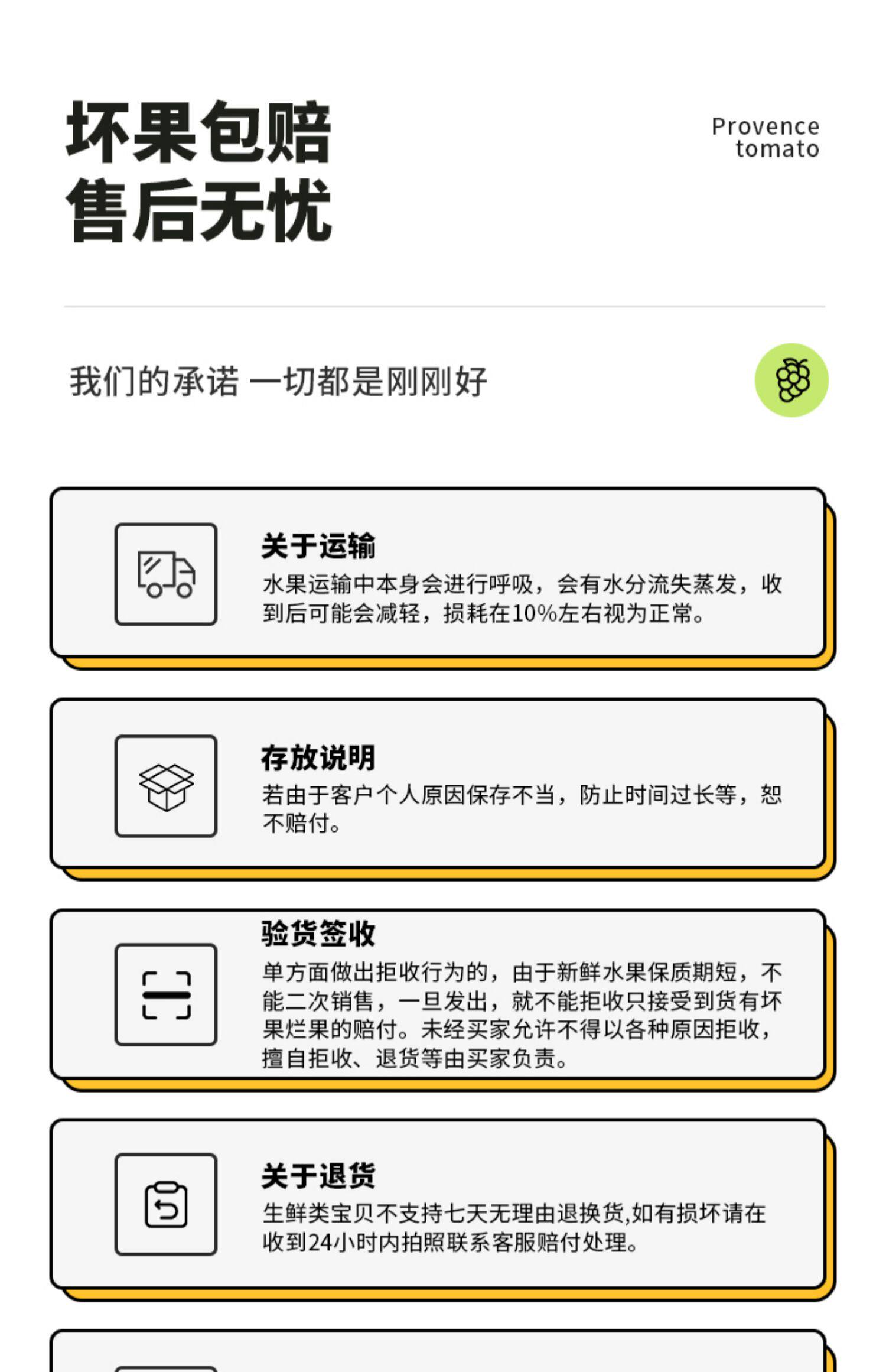 坏果包赔
售后无忧

Provence
tomato

我们的承诺 一切都是刚刚好

关于运输

水果运输中本身会进行呼吸，会有水分流失蒸发，收到后可能会减轻，损耗在10%左右视为正常。

存放说明

若由于客户个人原因保存不当，防止时间过长等，恕不赔付。

验货签收

单方面做出拒收行为的，由于新鲜水果保质期短，不能二次销售，一旦发出，就不能拒收只接受到货有坏果烂果的赔付。未经买家允许不得以各种原因拒收，擅自拒收、退货等由买家负责。

关于退货

生鲜类宝贝不支持七天无理由退换货,如有损坏请在收到24小时内拍照联系客服赔付处理。