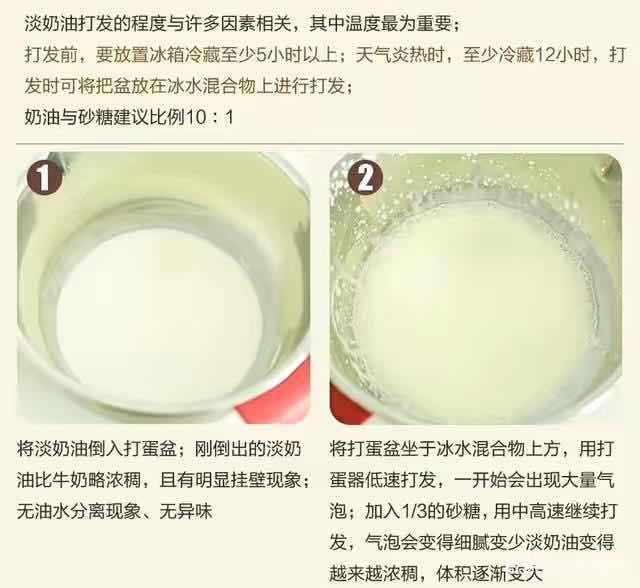 淡奶油打发的程度与许多因素相关，其中温度最为重要；

打发前，要放置冰箱冷藏至少5小时以上；天气炎热时，至少冷藏12小时，打发时可将把盆放在冰水混合物上进行打发；

奶油与砂糖建议比例10：1

1

将淡奶油倒入打蛋盆；刚倒出的淡奶油比牛奶略浓稠，且有明显挂壁现象；无油水分离现象、无异味

2

将打蛋盆坐于冰水混合物上方，用打蛋器低速打发，一开始会出现大量气泡；加入1/3的砂糖，用中高速继续打发，气泡会变得细腻变少淡奶油变得越来越浓稠，体积逐渐变大